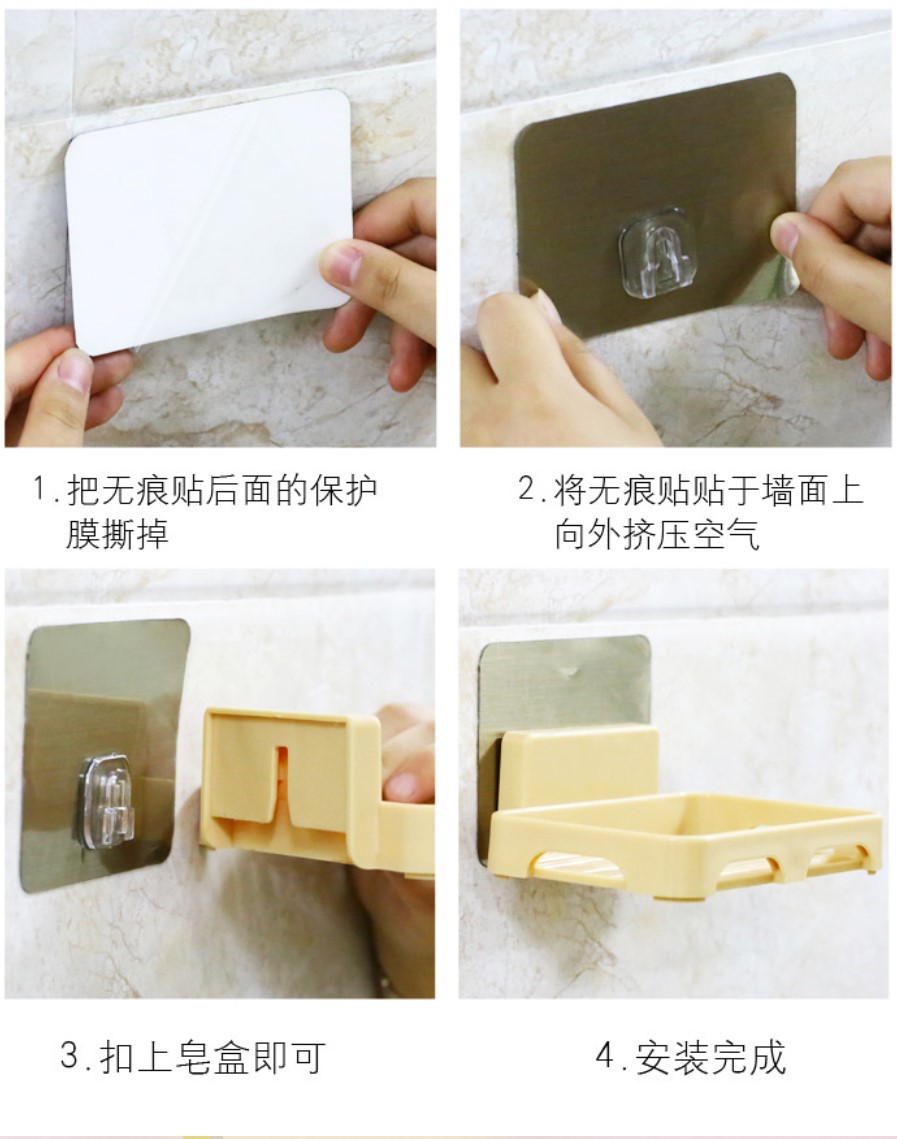 1.把无痕贴后面的保护膜撕掉

2.将无痕贴贴于墙面上向外挤压空气

3.扣上皂盒即可

4.安装完成