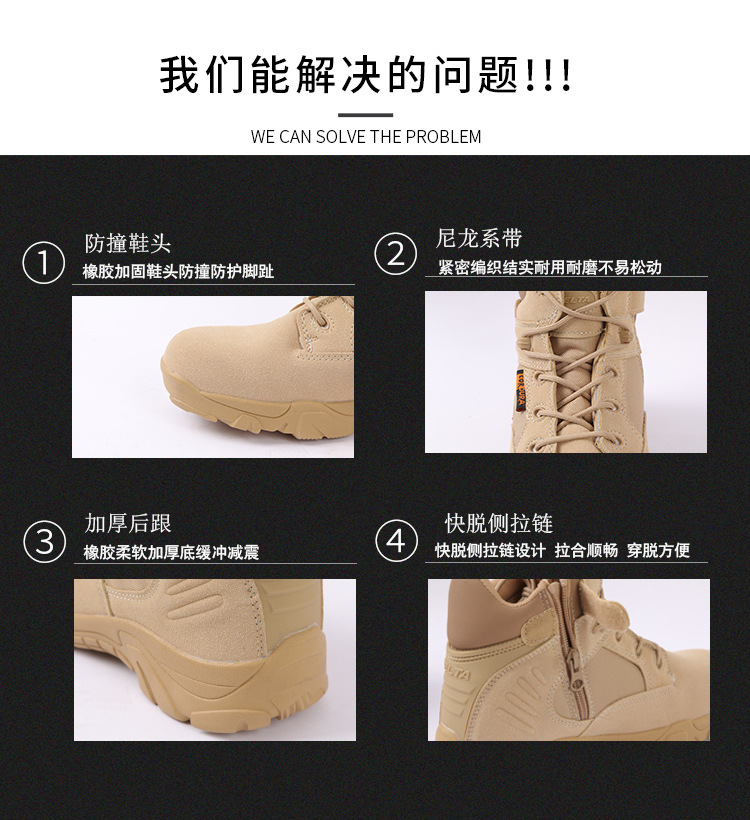 我们能解决的问题!!!

WE CAN SOLVE THE PROBLEM

① 防撞鞋头
橡胶加固鞋头防撞防护脚趾

② 尼龙系带
紧密编织结实耐用耐磨不易松动

③ 加厚后跟
橡胶柔软加厚底缓冲减震

④ 快脱侧拉链
快脱侧拉链设计 拉合顺畅 穿脱方便