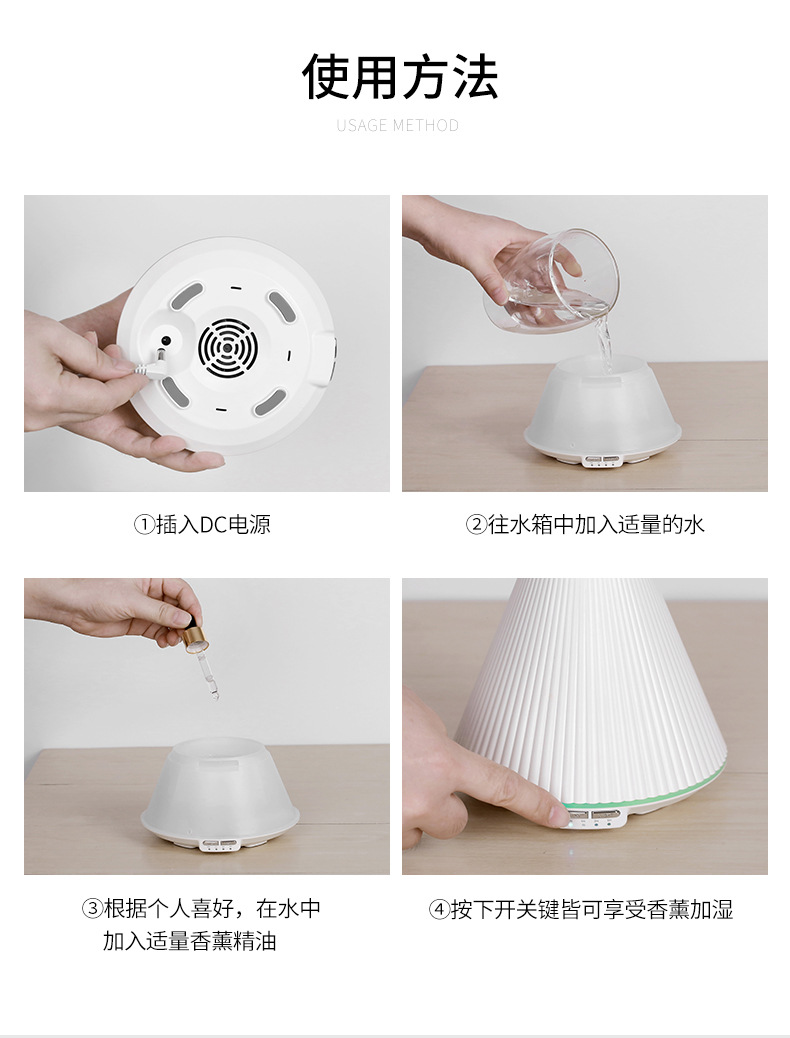 使用方法

USAGE METHOD

①插入DC电源

②往水箱中加入适量的水

③根据个人喜好，在水中加入适量香薰精油

④按下开关键皆可享受香薰加湿