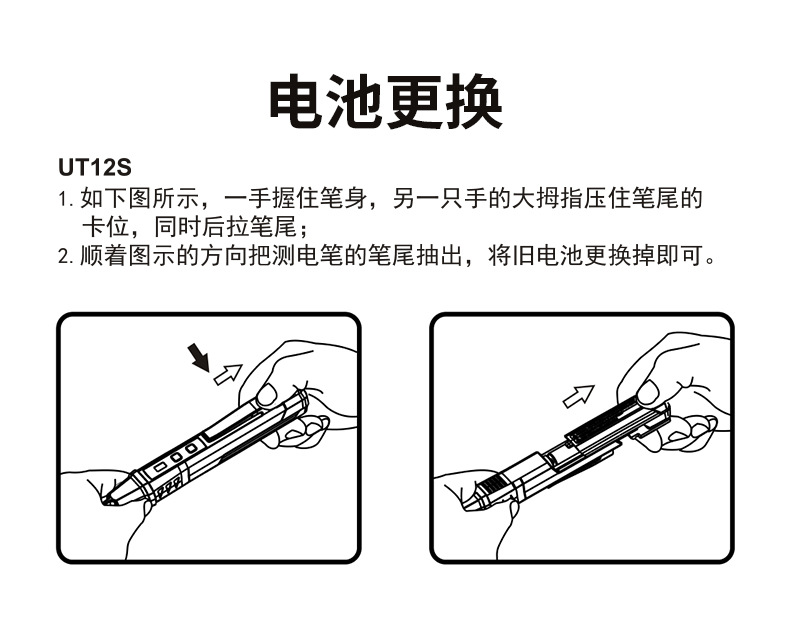 电池更换

UT12S

1. 如下图所示，一手握住笔身，另一只手的大拇指压住笔尾的卡位，同时后拉笔尾；

2. 顺着图示的方向把测电笔的笔尾抽出，将旧电池更换掉即可。