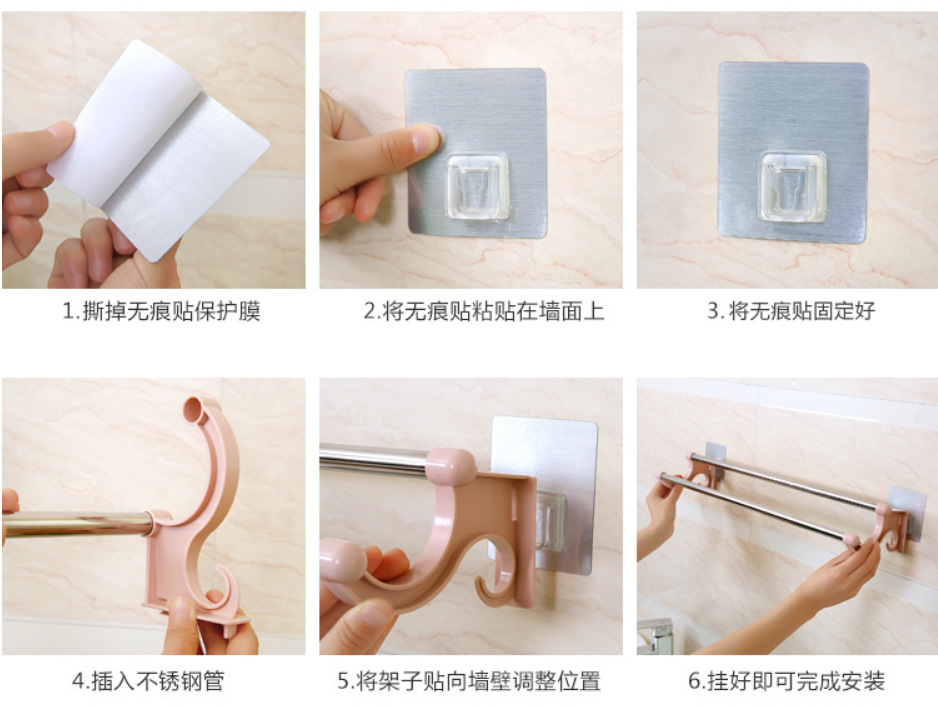 1.撕掉无痕贴保护膜

2.将无痕贴粘贴在墙面上

3.将无痕贴固定好

4.插入不锈钢管

5.将架子贴向墙壁调整位置

6.挂好即可完成安装