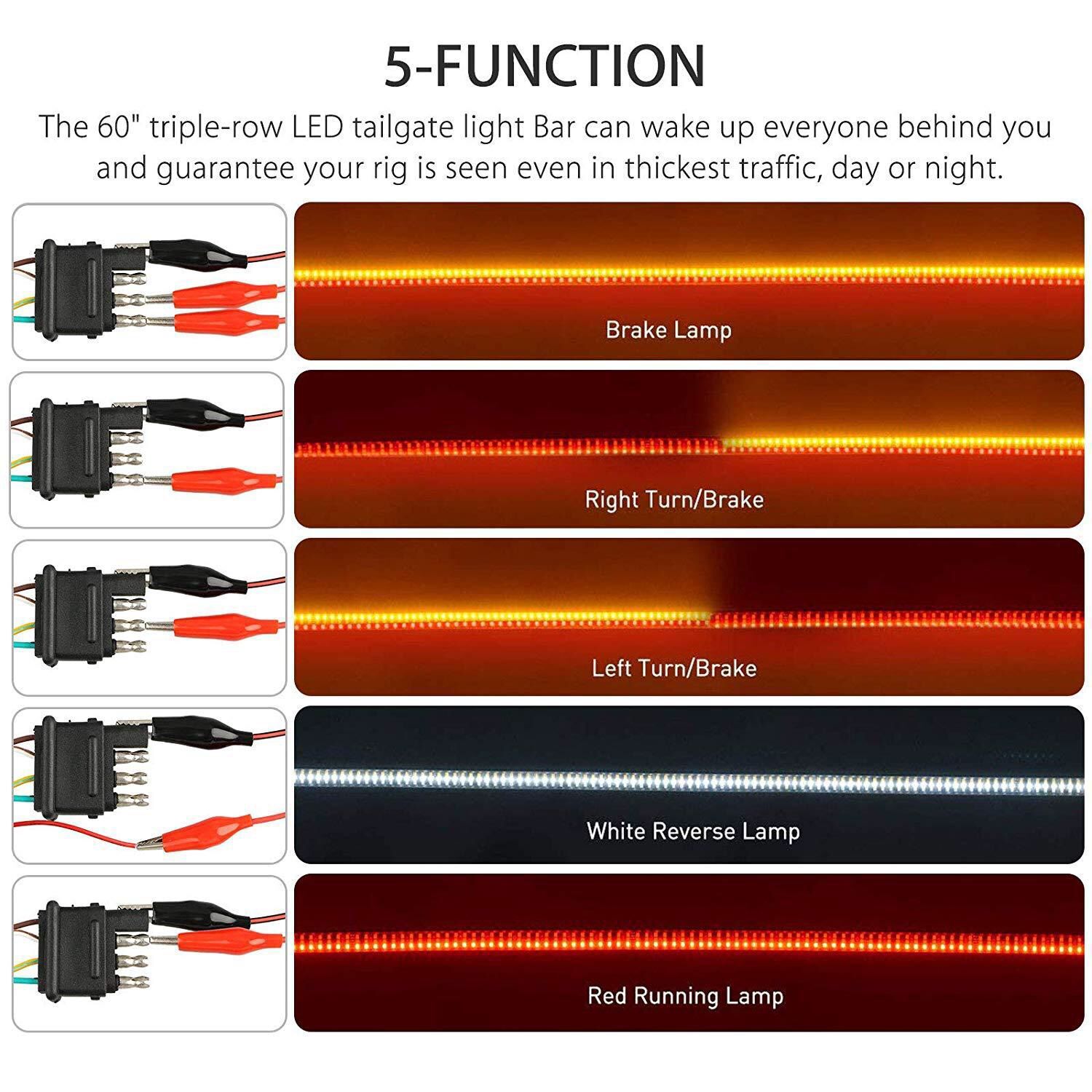 5-FUNCTION

The 60" triple-row LED tailgate light Bar can wake up everyone behind you and guarantee your rig is seen even in thickest traffic, day or night.

Brake Lamp

Right Turn/Brake

Left Turn/Brake

White Reverse Lamp

Red Running Lamp