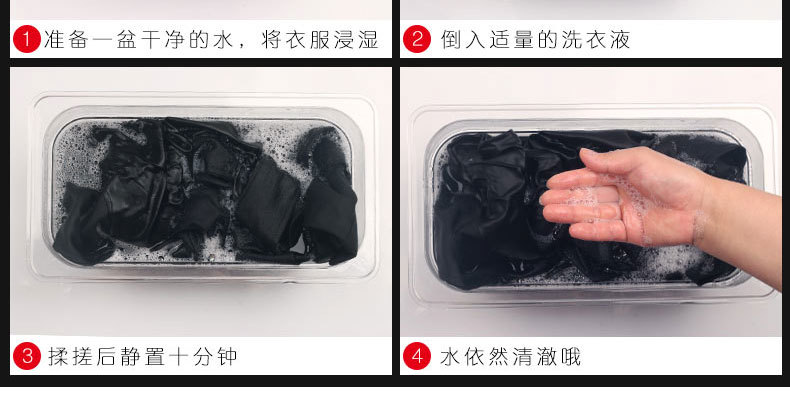 1 准备一盆干净的水，将衣服浸湿

2 倒入适量的洗衣液

3 揉搓后静置十分钟

4 水依然清澈哦