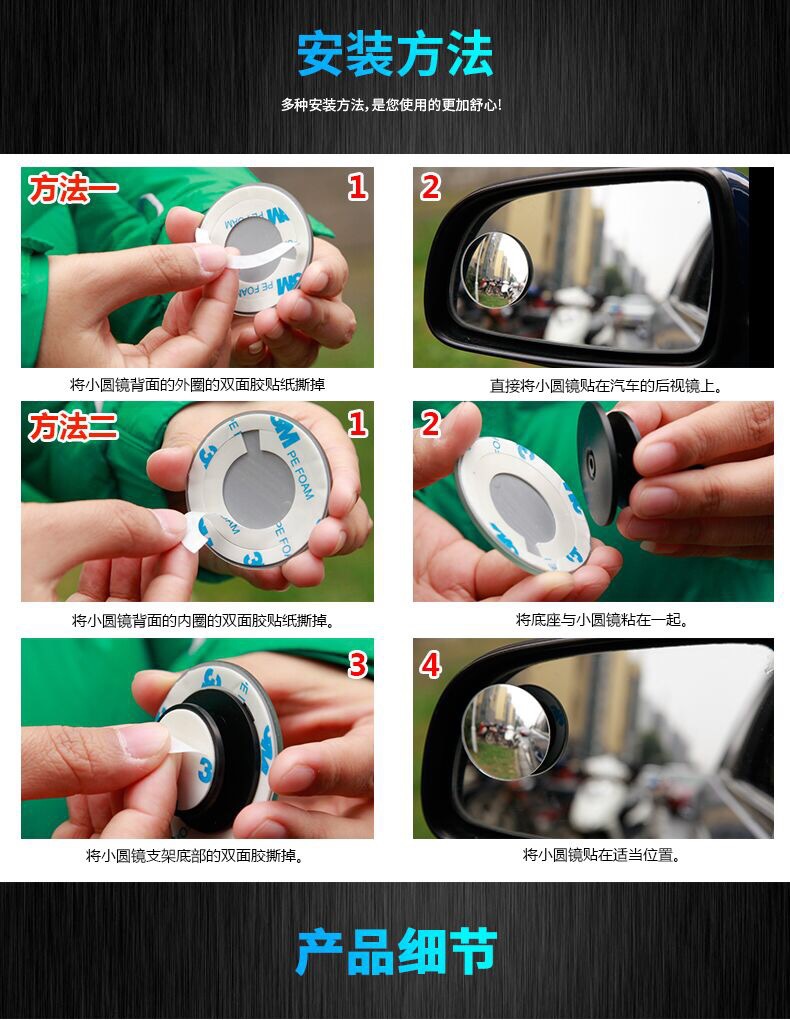 安装方法

多种安装方法，是您使用的更加舒心！

方法一

1

3M PE FOAM

将小圆镜背面的外圈的双面胶贴纸撕掉

2

直接将小圆镜贴在汽车的后视镜上。

方法二

1

3M PE FOAM

将小圆镜背面的内圈的双面胶贴纸撕掉。

2

将底座与小圆镜粘在一起。

3

将小圆镜支架底部的双面胶撕掉。

4

将小圆镜贴在适当位置。

产品细节