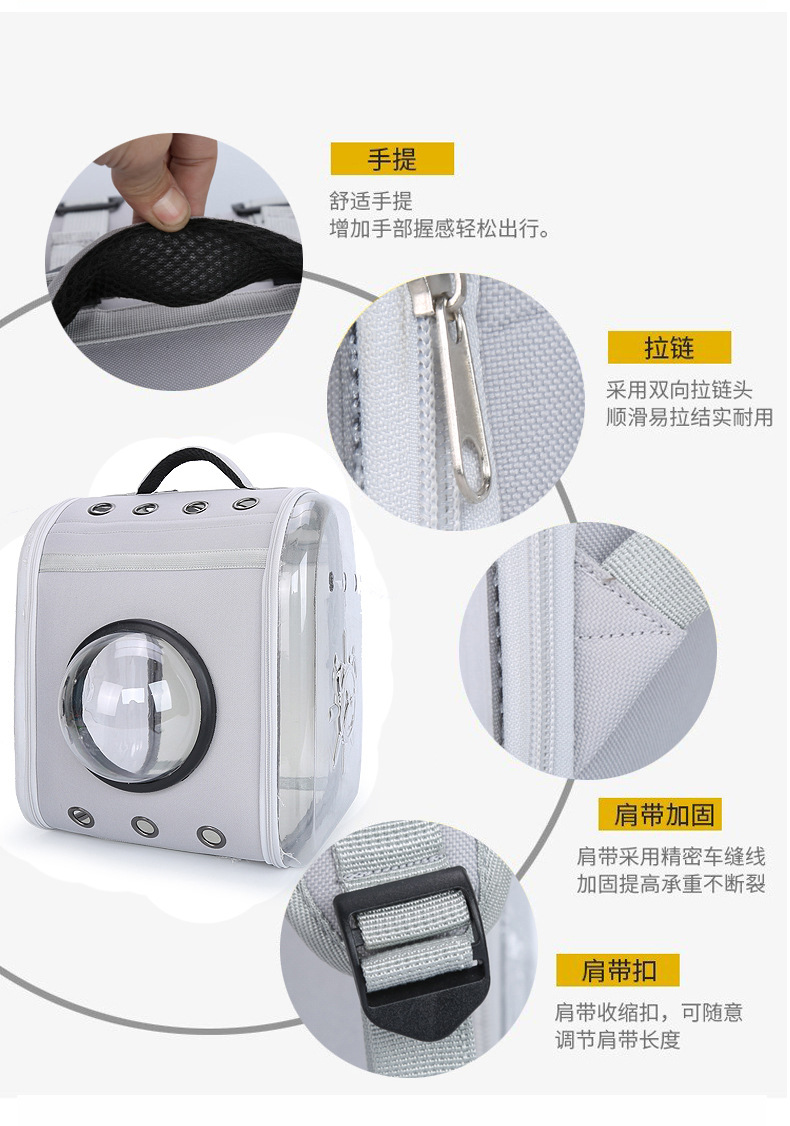 手提

舒适手提
增加手部握感轻松出行。

拉链

采用双向拉链头
顺滑易拉结实耐用

肩带加固

肩带采用精密车缝线
加固提高承重不断裂

肩带扣

肩带收缩扣，可随意
调节肩带长度