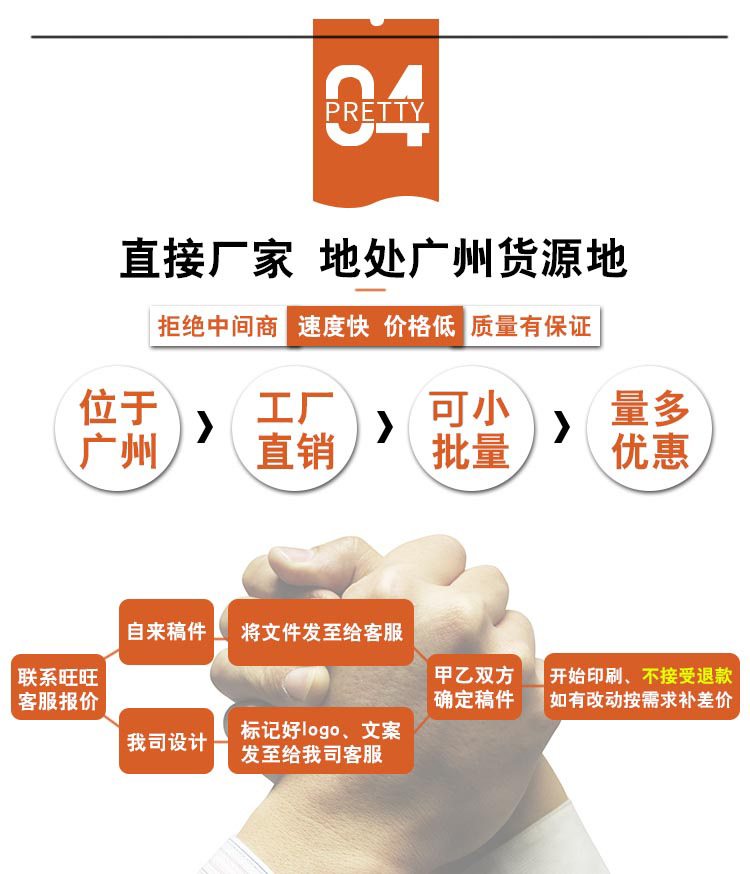 04
PRETTY

直接厂家 地处广州货源地

拒绝中间商 速度快 价格低 质量有保证

位于广州 › 工厂直销 › 可小批量 › 量多优惠

联系旺旺客服报价

自来稿件

将文件发至给客服

我司设计

标记好logo、文案发至给我司客服

甲乙双方确定稿件

开始印刷、不接受退款
如有改动按需求补差价