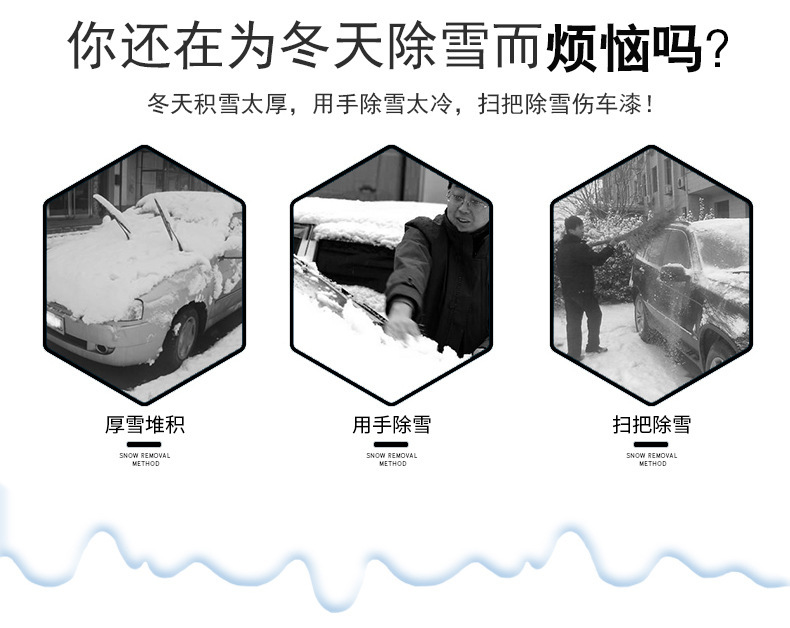 你还在为冬天除雪而烦恼吗?

冬天积雪太厚，用手除雪太冷，扫把除雪伤车漆！

厚雪堆积

SNOW REMOVAL METHOD

用手除雪

SNOW REMOVAL METHOD

扫把除雪

SNOW REMOVAL METHOD