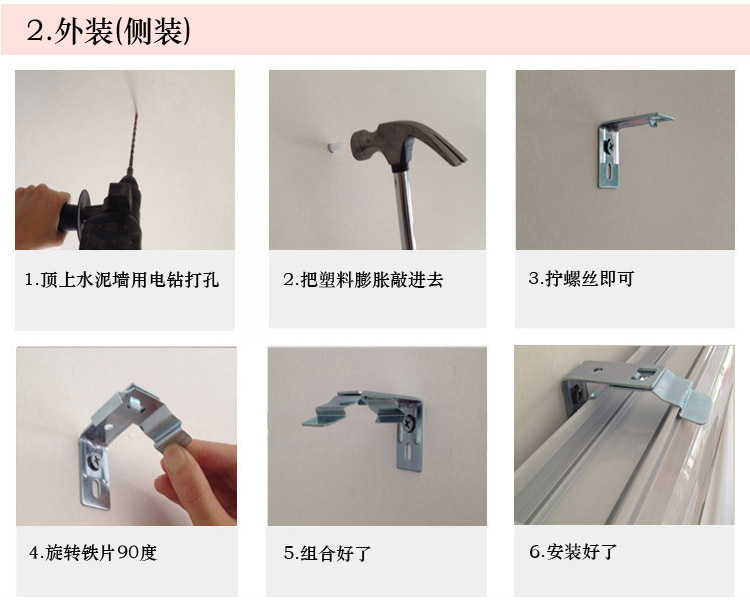 2.外装(侧装)

1.顶上水泥墙用电钻打孔

2.把塑料膨胀敲进去

3.拧螺丝即可

4.旋转铁片90度

5.组合好了

6.安装好了