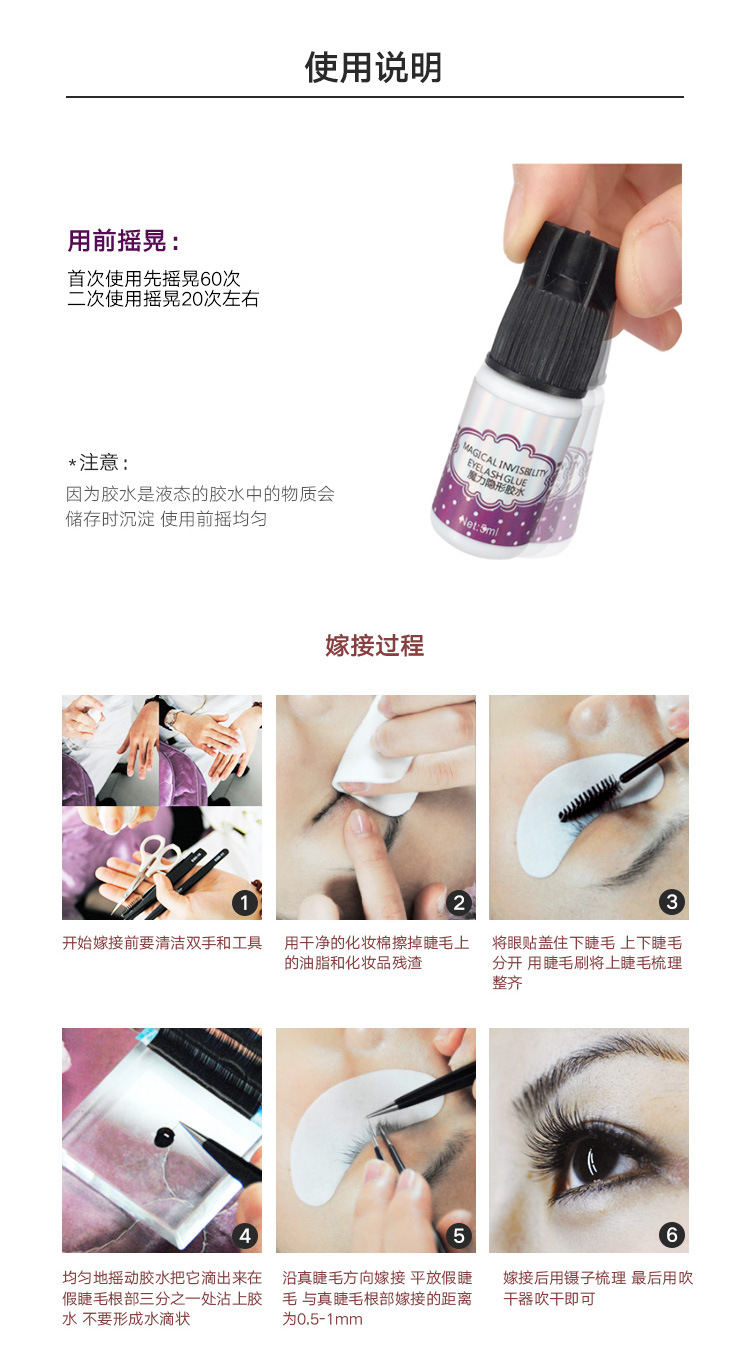 使用说明

用前摇晃：
首次使用先摇晃60次
二次使用摇晃20次左右

*注意：
因为胶水是液态的胶水中的物质会储存时沉淀 使用前摇均匀

MAGICAL INVISIBILITY EYELASH GLUE
魔力隐形胶水
Net:5ml

嫁接过程

1
开始嫁接前要清洁双手和工具

2
用干净的化妆棉擦掉睫毛上的油脂和化妆品残渣

3
将眼贴盖住下睫毛 上下睫毛分开 用睫毛刷将上睫毛梳理整齐

4
均匀地摇动胶水把它滴出来在假睫毛根部三分之一处沾上胶水 不要形成水滴状

5
沿真睫毛方向嫁接 平放假睫毛 与真睫毛根部嫁接的距离为0.5-1mm

6
嫁接后用镊子梳理 最后用吹干器吹干即可