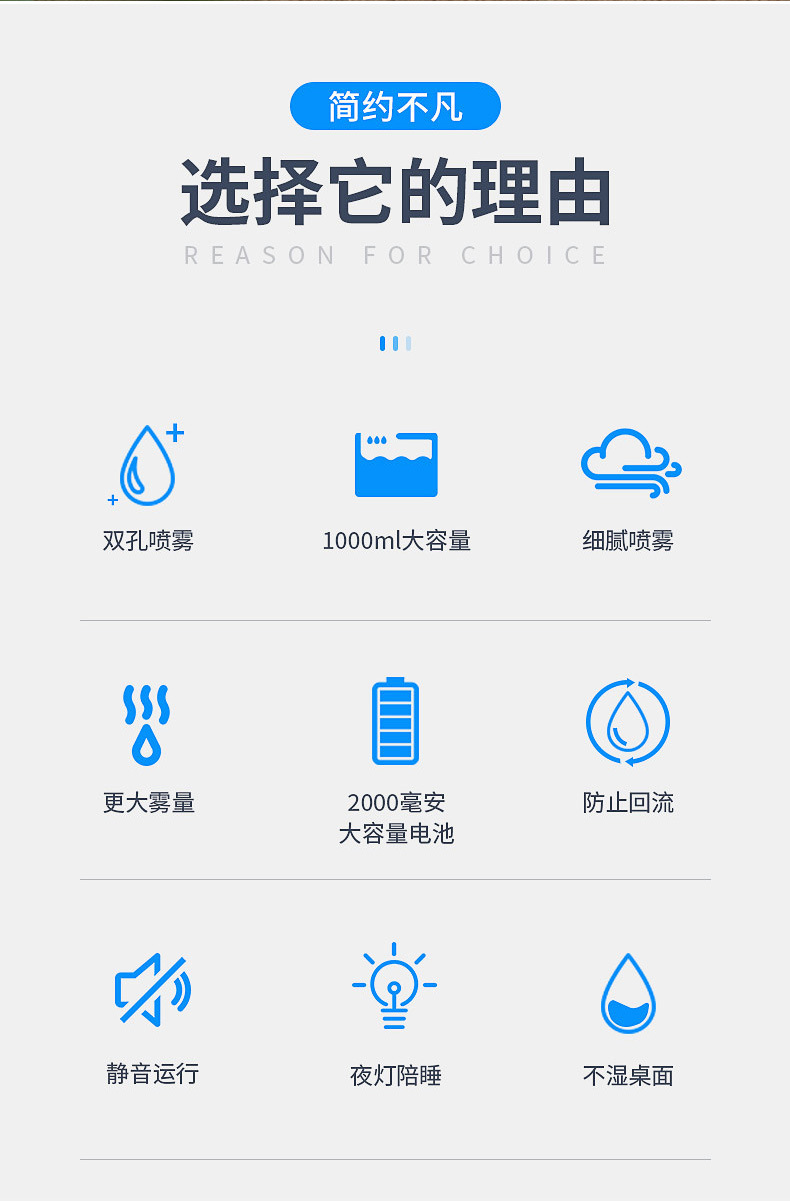 简约不凡

选择它的理由

REASON FOR CHOICE

双孔喷雾

1000ml大容量

细腻喷雾

更大雾量

2000毫安
大容量电池

防止回流

静音运行

夜灯陪睡

不湿桌面