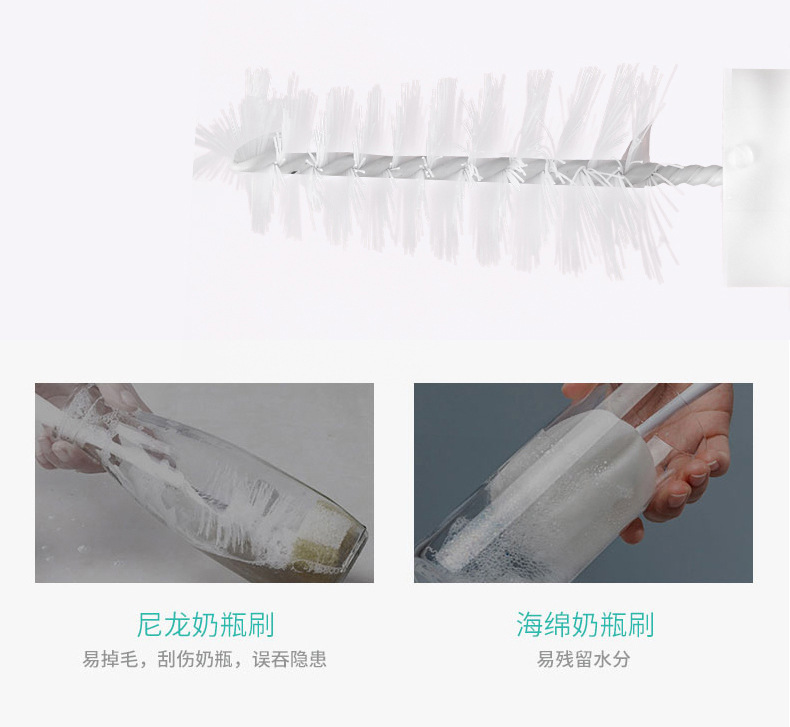 尼龙奶瓶刷
易掉毛，刮伤奶瓶，误吞隐患

海绵奶瓶刷
易残留水分