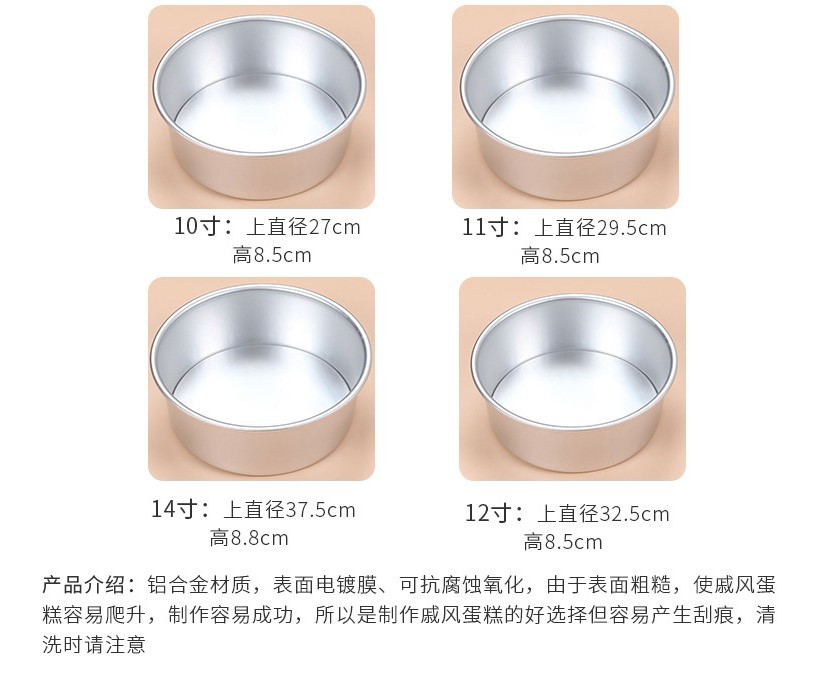 10寸：上直径27cm
高8.5cm

11寸：上直径29.5cm
高8.5cm

14寸：上直径37.5cm
高8.8cm

12寸：上直径32.5cm
高8.5cm

产品介绍：铝合金材质，表面电镀膜、可抗腐蚀氧化，由于表面粗糙，使戚风蛋糕容易爬升，制作容易成功，所以是制作戚风蛋糕的好选择但容易产生刮痕，清洗时请注意