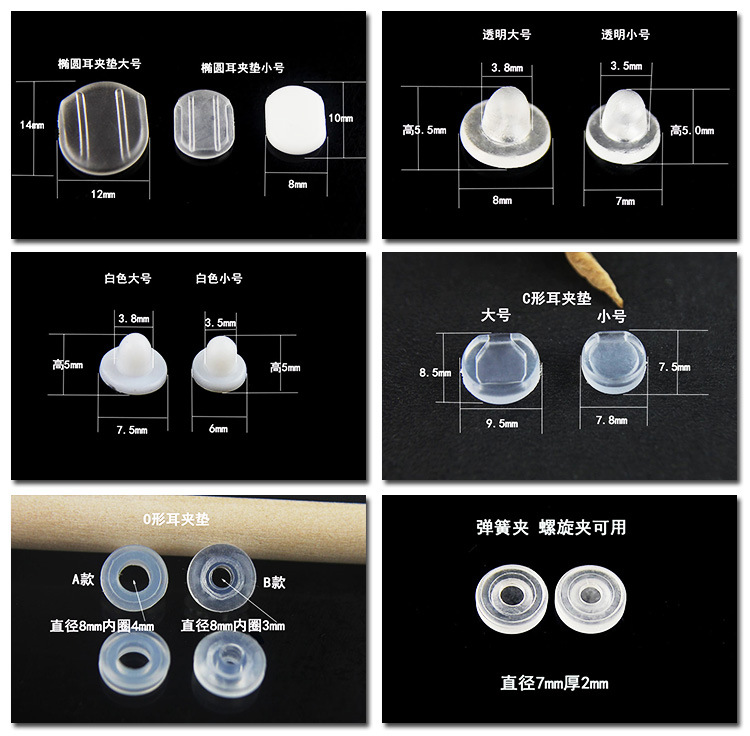 椭圆耳夹垫大号

椭圆耳夹垫小号

14mm

12mm

10mm

8mm

透明大号

透明小号

3.8mm

3.5mm

高5.5mm

高5.0mm

8mm

7mm

白色大号

白色小号

3.8mm

3.5mm

高5mm

高5mm

7.5mm

6mm

C形耳夹垫

大号

小号

8.5mm

7.5mm

9.5mm

7.8mm

O形耳夹垫

A款

B款

直径8mm内圈4mm

直径8mm内圈3mm

弹簧夹 螺旋夹可用

直径7mm厚2mm