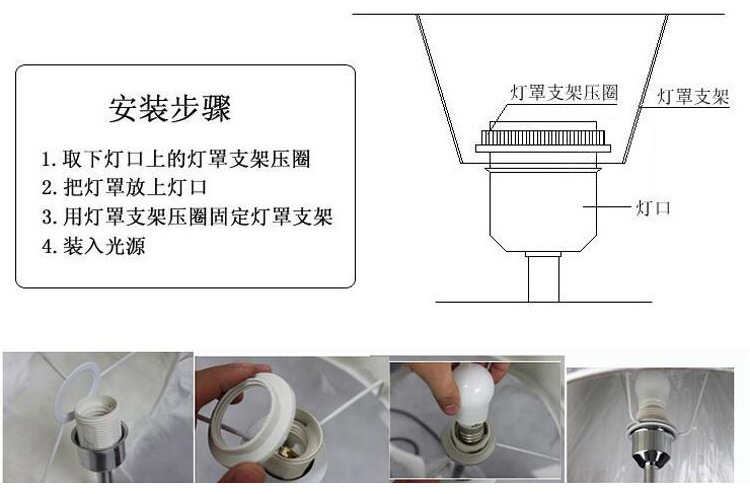 安装步骤

1. 取下灯口上的灯罩支架压圈
2. 把灯罩放上灯口
3. 用灯罩支架压圈固定灯罩支架
4. 装入光源

灯罩支架压圈
灯罩支架
灯口