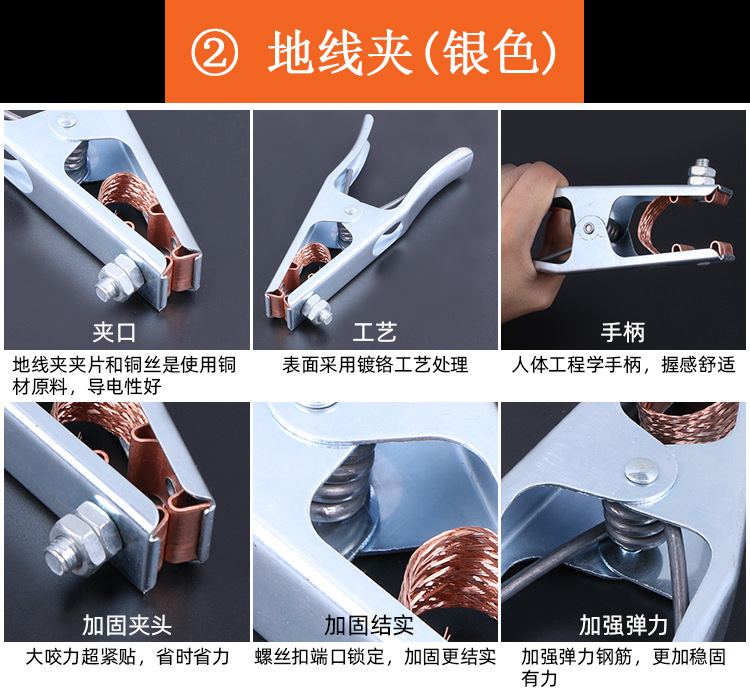 ② 地线夹(银色)

夹口

地线夹夹片和铜丝是使用铜材原料，导电性好

工艺

表面采用镀铬工艺处理

手柄

人体工程学手柄，握感舒适

加固夹头

大咬力超紧贴，省时省力

加固结实

螺丝扣端口锁定，加固更结实

加强弹力

加强弹力钢筋，更加稳固有力