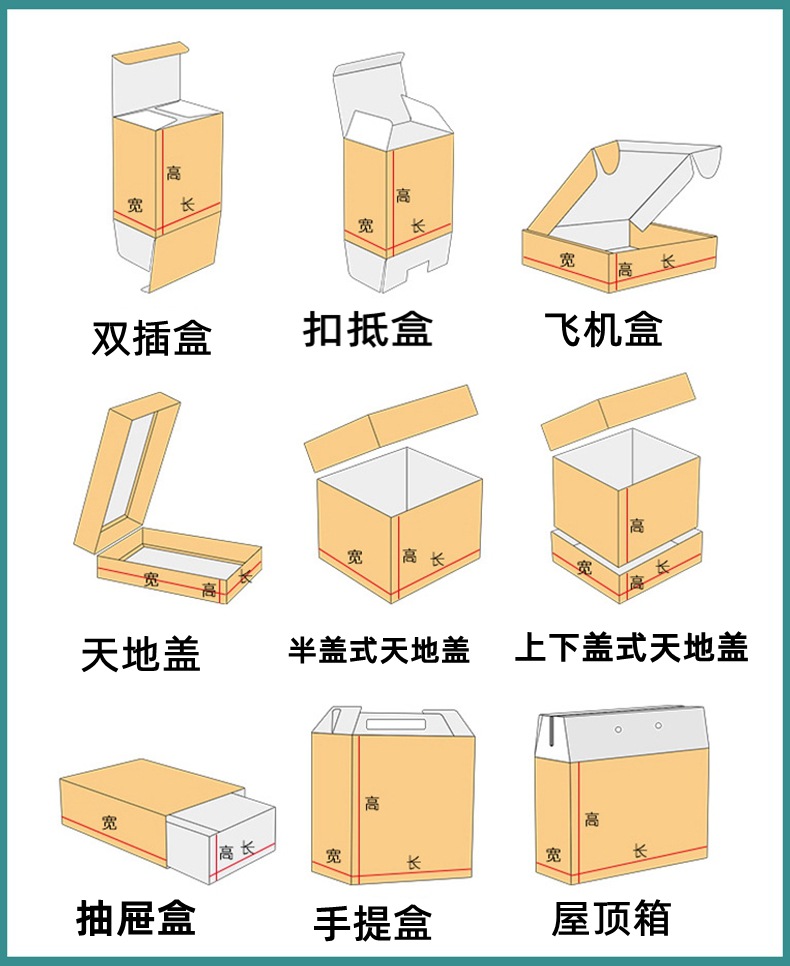 高
宽
长
双插盒

高
宽
长
扣抵盒

宽
高
长
飞机盒

宽
高
长
天地盖

宽
高
长
半盖式天地盖

高
宽
高
长
上下盖式天地盖

宽
高
长
抽屉盒

高
宽
长
手提盒

高
宽
长
屋顶箱