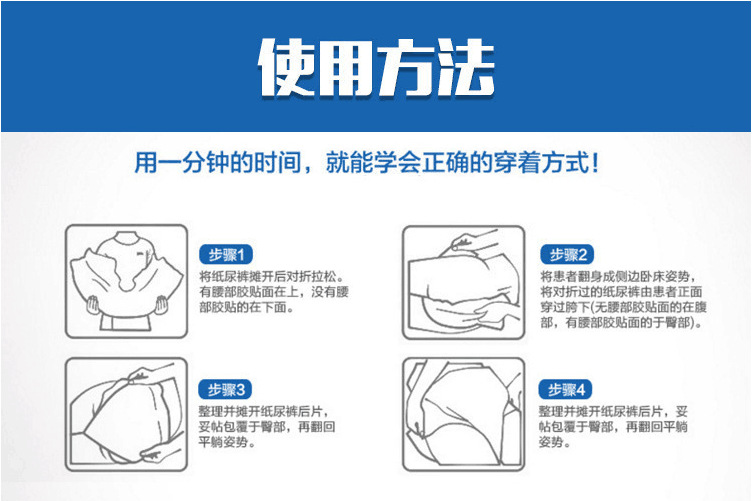 使用方法

用一分钟的时间，就能学会正确的穿着方式！

步骤1
将纸尿裤摊开后对折拉松。有腰部胶贴面在上，没有腰部胶贴的在下面。

步骤2
将患者翻身成侧边卧床姿势，将对折过的纸尿裤由患者正面穿过胯下(无腰部胶贴面的在腹部，有腰部胶贴面的于臀部)。

步骤3
整理并摊开纸尿裤后片，妥帖包覆于臀部，再翻回平躺姿势。

步骤4
整理并摊开纸尿裤后片，妥帖包覆于臀部，再翻回平躺姿势。