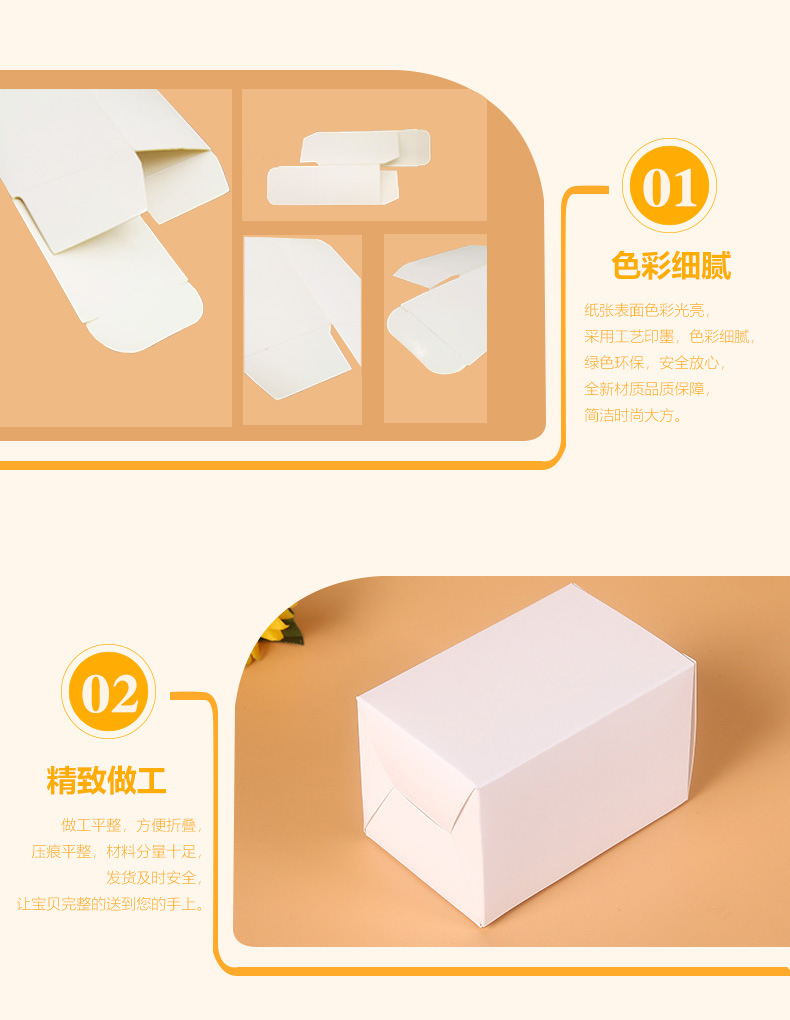 01

色彩细腻

纸张表面色彩光亮，
采用工艺印墨，色彩细腻，
绿色环保，安全放心，
全新材质品质保障，
简洁时尚大方。

02

精致做工

做工平整，方便折叠，
压痕平整，材料分量十足，
发货及时安全，
让宝贝完整的送到您的手上。