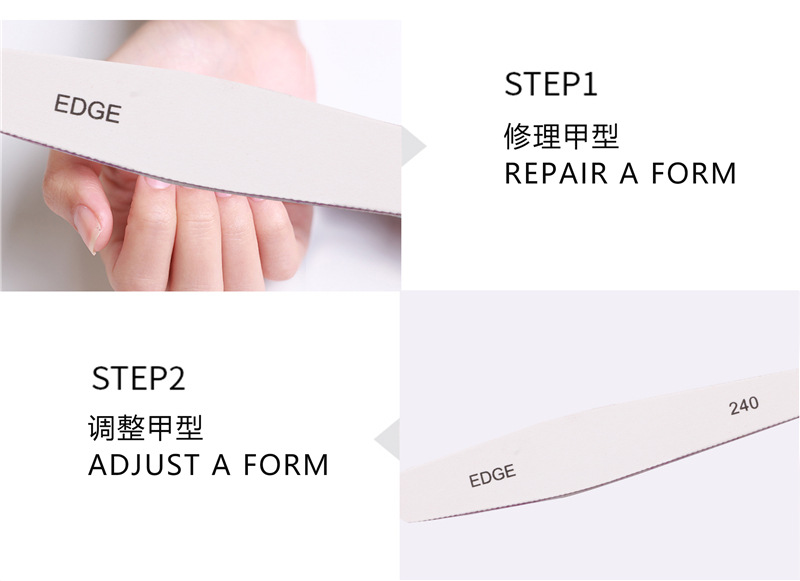 EDGE

STEP1
修理甲型
REPAIR A FORM

STEP2
调整甲型
ADJUST A FORM

240
EDGE