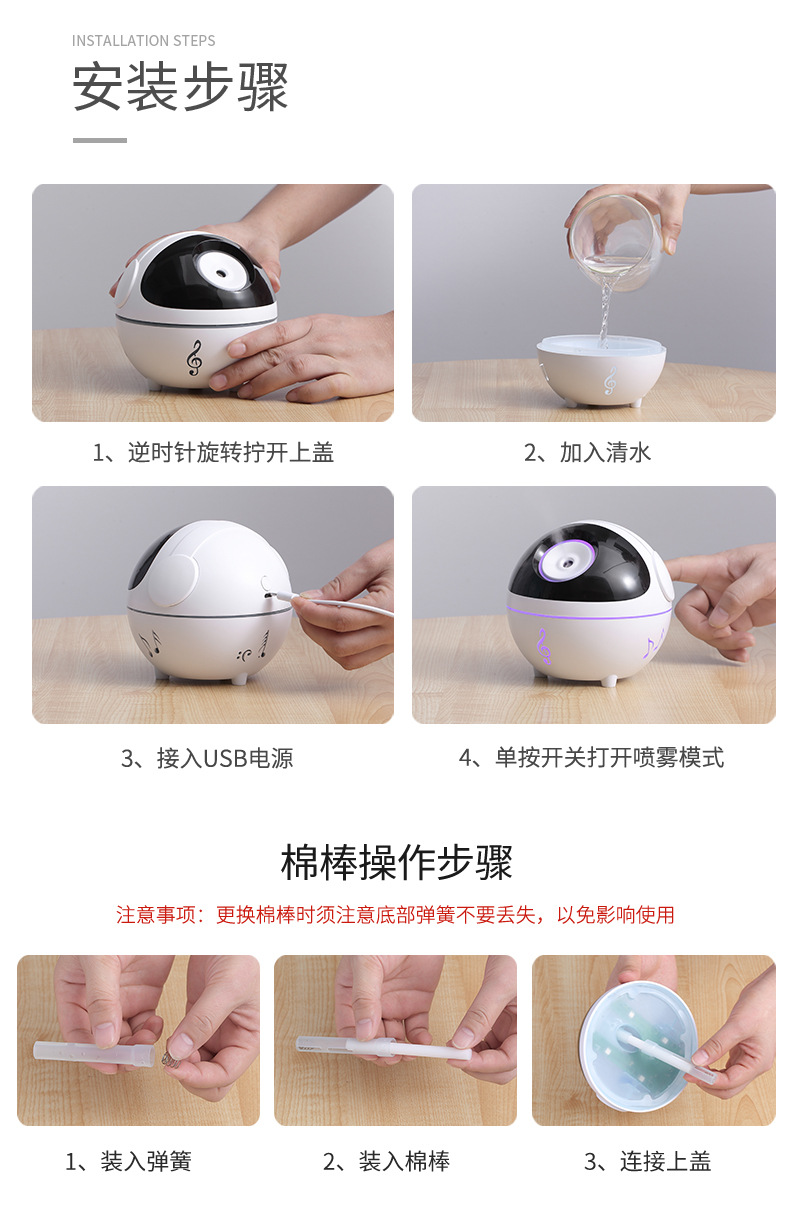 INSTALLATION STEPS
安装步骤

1、逆时针旋转拧开上盖

2、加入清水

3、接入USB电源

4、单按开关打开喷雾模式

棉棒操作步骤

注意事项：更换棉棒时须注意底部弹簧不要丢失，以免影响使用

1、装入弹簧

2、装入棉棒

3、连接上盖