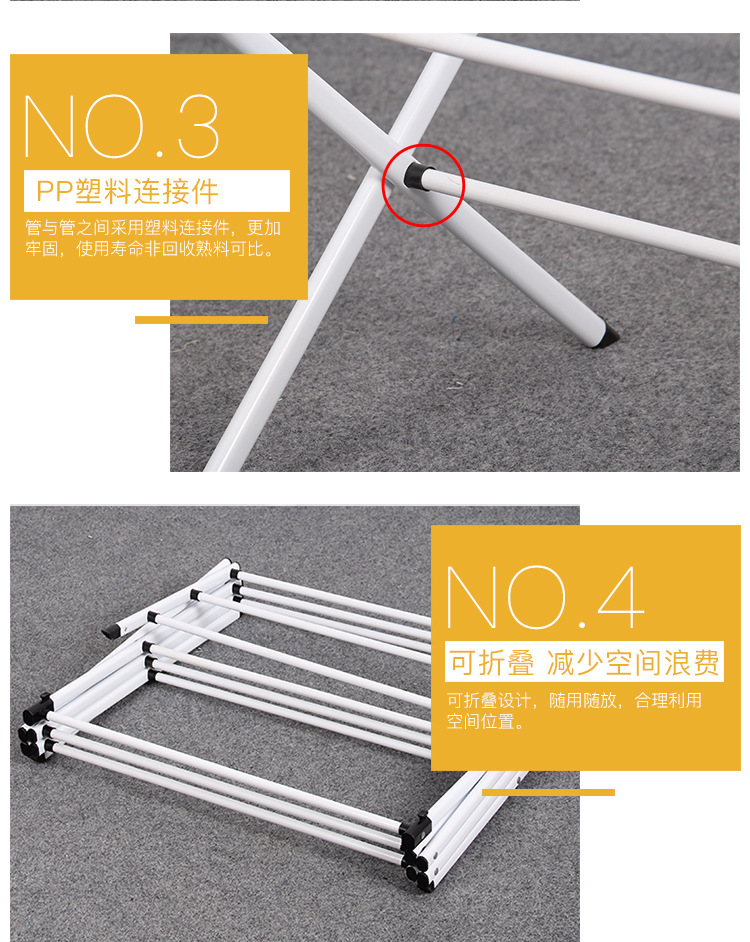 NO.3

PP塑料连接件

管与管之间采用塑料连接件，更加牢固，使用寿命非回收熟料可比。

NO.4

可折叠 减少空间浪费

可折叠设计，随用随放，合理利用空间位置。