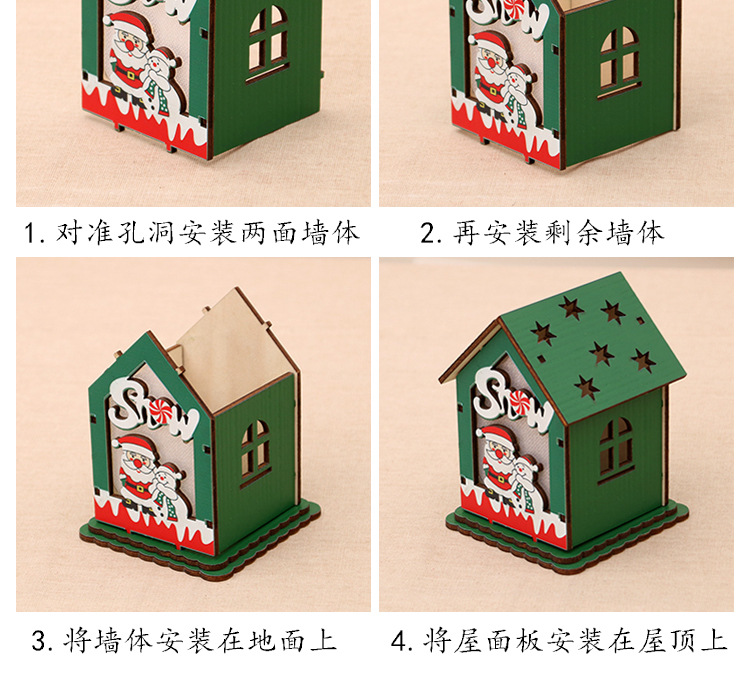 Snow

Snow

1. 对准孔洞安装两面墙体

2. 再安装剩余墙体

Snow

Snow

3. 将墙体安装在地面上

4. 将屋面板安装在屋顶上