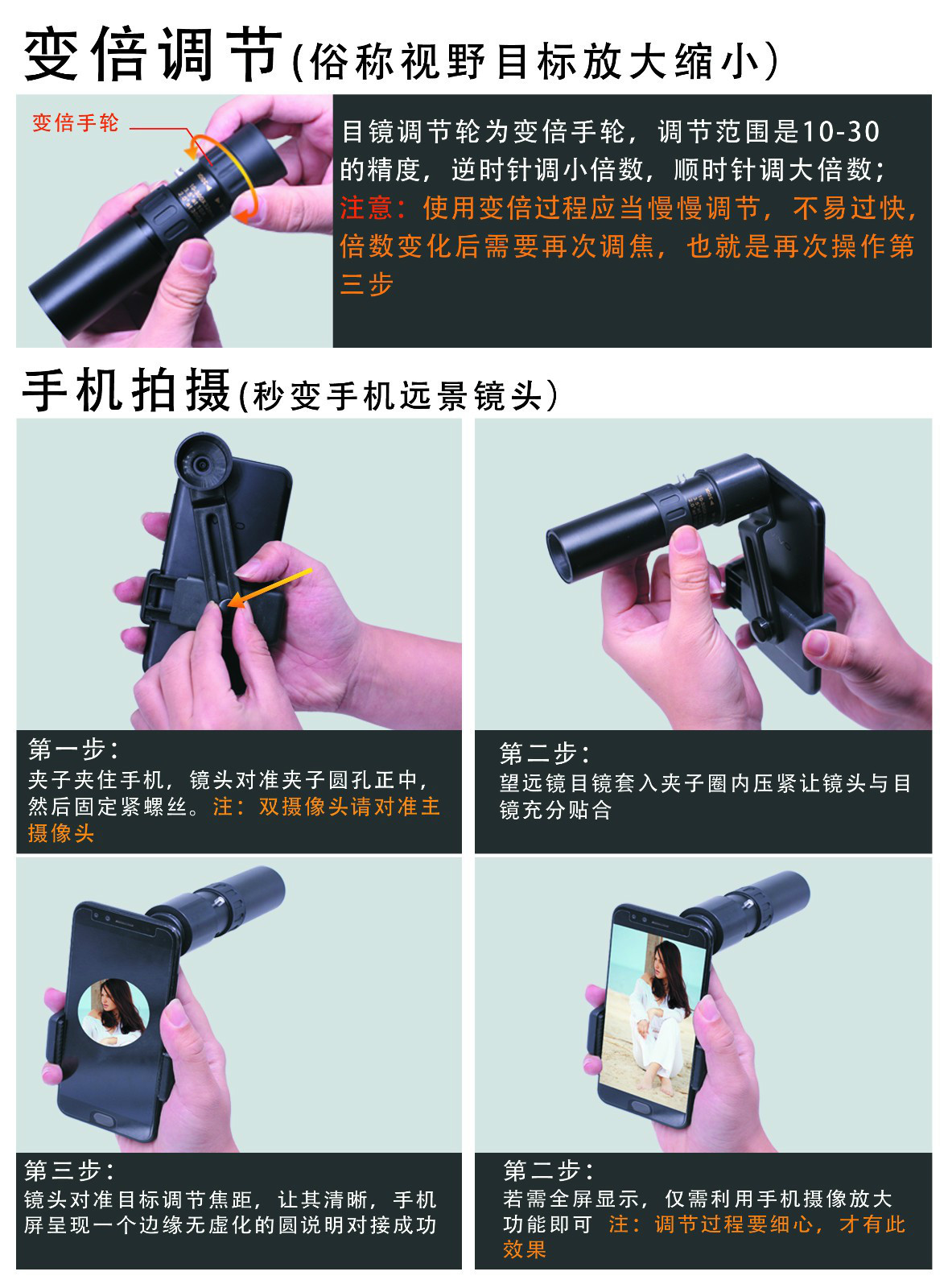 变倍调节(俗称视野目标放大缩小)

变倍手轮

目镜调节轮为变倍手轮，调节范围是10-30的精度，逆时针调小倍数，顺时针调大倍数；注意：使用变倍过程应当慢慢调节，不易过快，倍数变化后需要再次调焦，也就是再次操作第三步

手机拍摄(秒变手机远景镜头)

第一步：
夹子夹住手机，镜头对准夹子圆孔正中，然后固定紧螺丝。注：双摄像头请对准主摄像头

第二步：
望远镜目镜套入夹子圈内压紧让镜头与目镜充分贴合

第三步：
镜头对准目标调节焦距，让其清晰，手机屏呈现一个边缘无虚化的圆说明对接成功

第二步：
若需全屏显示，仅需利用手机摄像放大功能即可 注：调节过程要细心，才有此效果