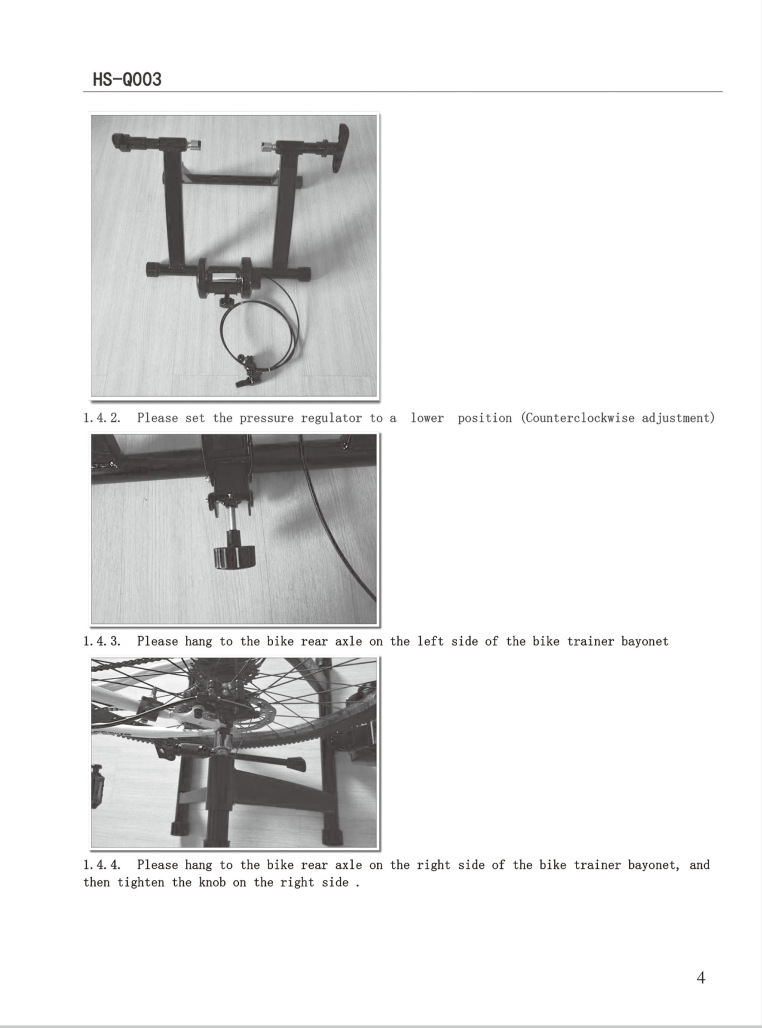 HS-Q003

1.4.2. Please set the pressure regulator to a lower position (Counterclockwise adjustment)

1.4.3. Please hang to the bike rear axle on the left side of the bike trainer bayonet

1.4.4. Please hang to the bike rear axle on the right side of the bike trainer bayonet, and then tighten the knob on the right side .

4