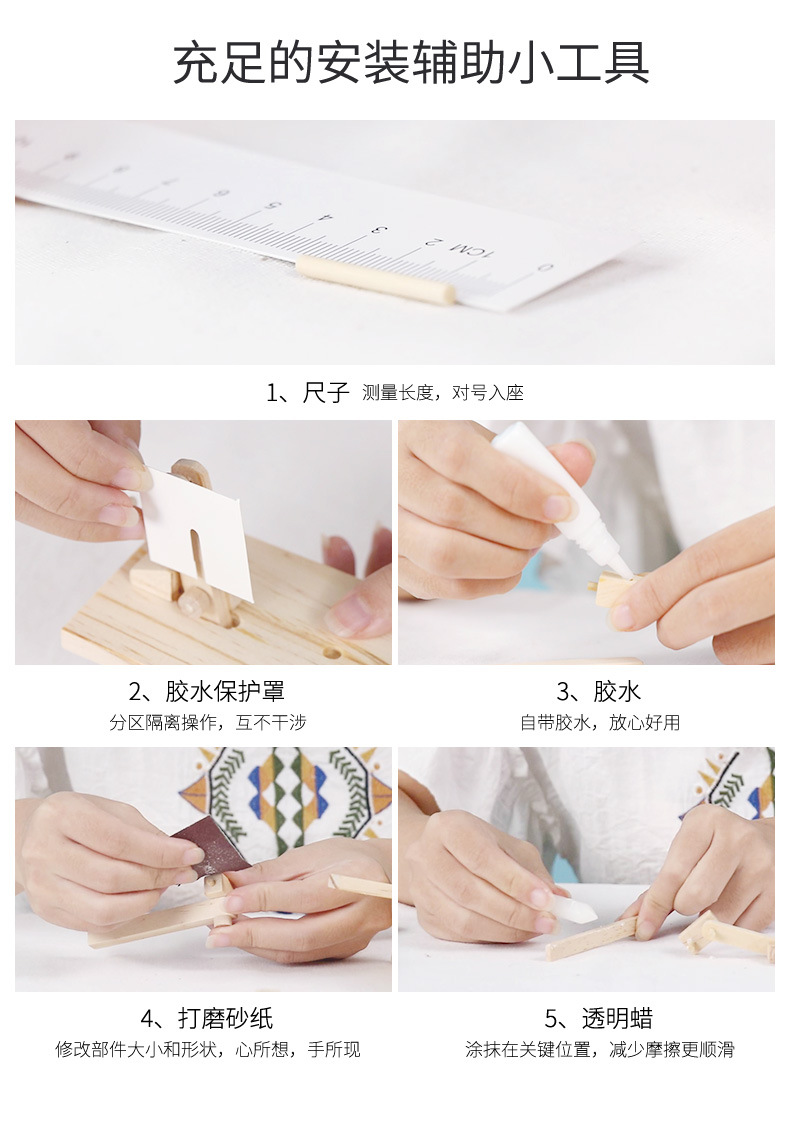 充足的安装辅助小工具

0 1CM 2 3 4 5 6 7 8

1、尺子 测量长度，对号入座

2、胶水保护罩
分区隔离操作，互不干涉

3、胶水
自带胶水，放心好用

4、打磨砂纸
修改部件大小和形状，心所想，手所现

5、透明蜡
涂抹在关键位置，减少摩擦更顺滑