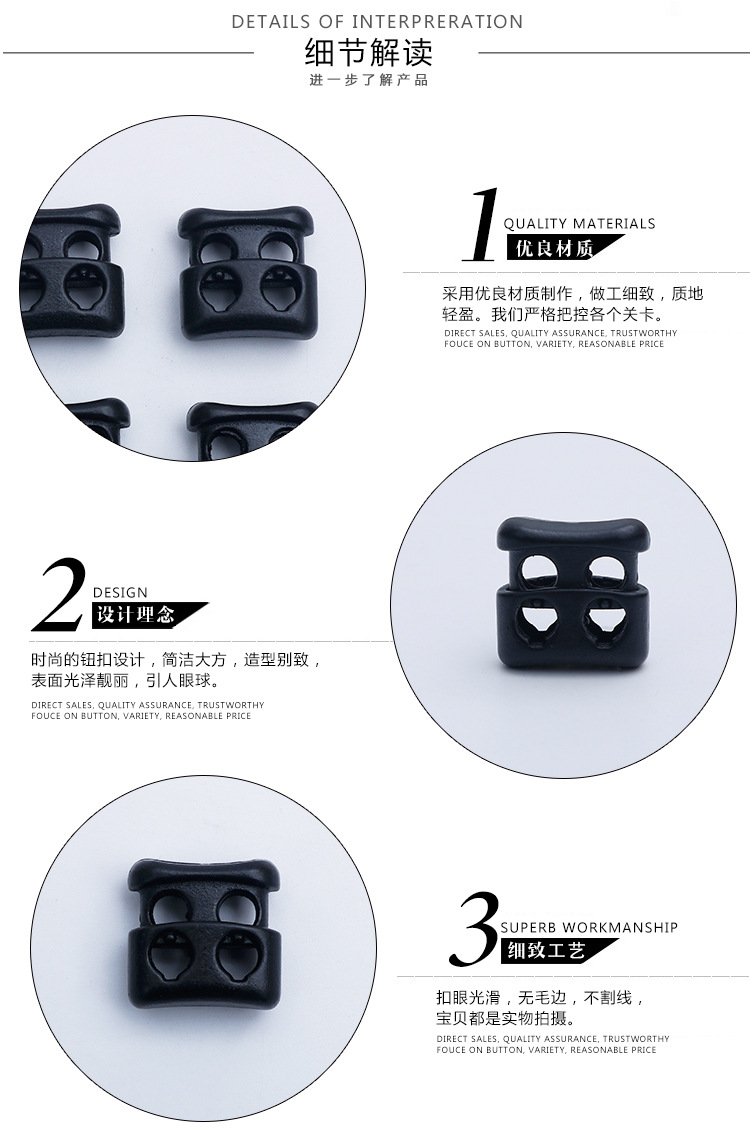 DETAILS OF INTERPRERATION
细节解读
进一步了解产品

1 QUALITY MATERIALS
优良材质

采用优良材质制作，做工细致，质地轻盈。我们严格把控各个关卡。
DIRECT SALES, QUALITY ASSURANCE, TRUSTWORTHY
FOUCE ON BUTTON, VARIETY, REASONABLE PRICE

2 DESIGN
设计理念

时尚的钮扣设计，简洁大方，造型别致，表面光泽靓丽，引人眼球。
DIRECT SALES, QUALITY ASSURANCE, TRUSTWORTHY
FOUCE ON BUTTON, VARIETY, REASONABLE PRICE

3 SUPERB WORKMANSHIP
细致工艺

扣眼光滑，无毛边，不割线，宝贝都是实物拍摄。
DIRECT SALES, QUALITY ASSURANCE, TRUSTWORTHY
FOUCE ON BUTTON, VARIETY, REASONABLE PRICE