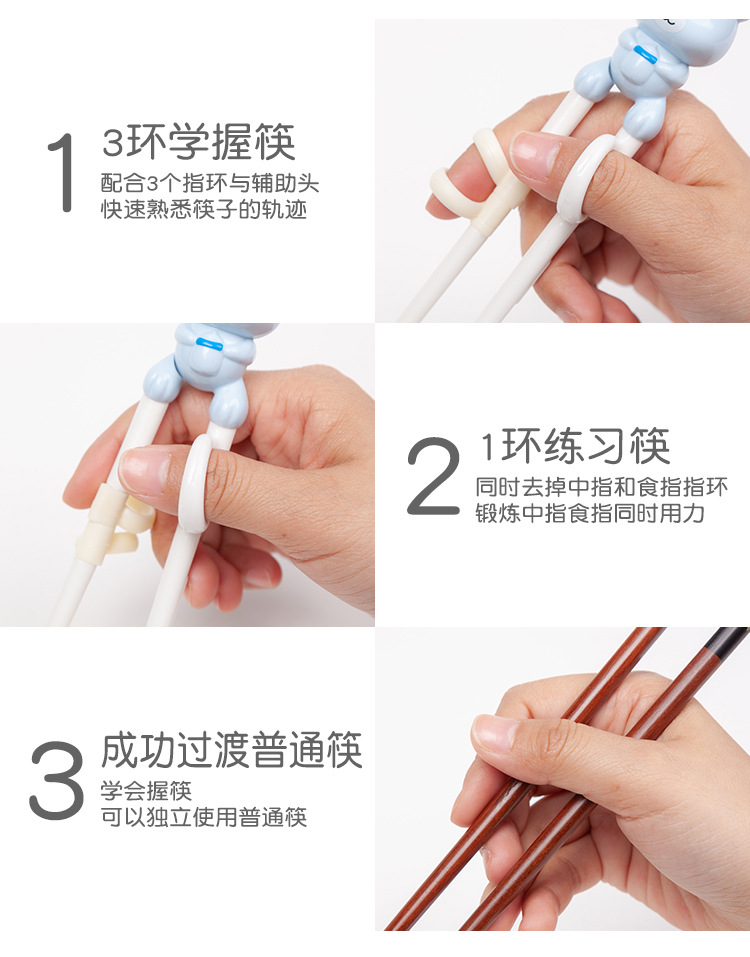 1 3环学握筷
配合3个指环与辅助头
快速熟悉筷子的轨迹

2 1环练习筷
同时去掉中指和食指指环
锻炼中指食指同时用力

3 成功过渡普通筷
学会握筷
可以独立使用普通筷