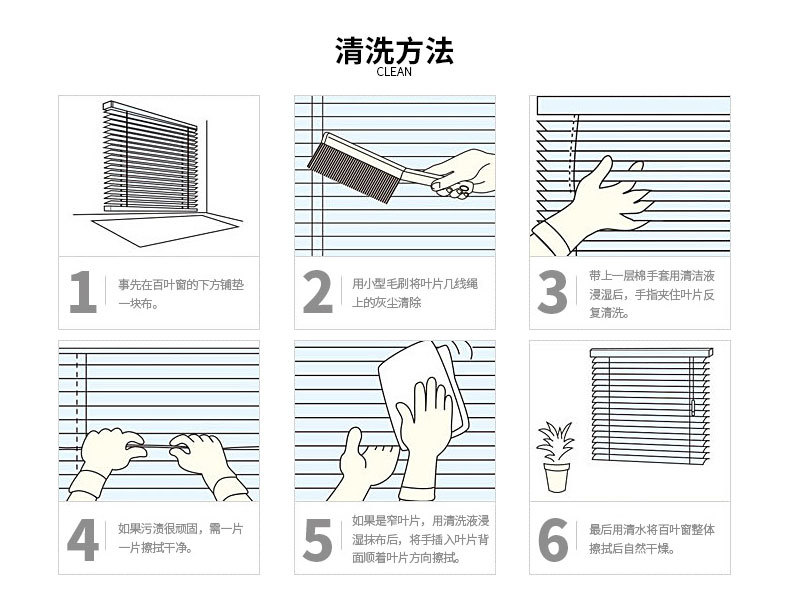 清洗方法
CLEAN

1 事先在百叶窗的下方铺垫一块布。

2 用小型毛刷将叶片几线绳上的灰尘清除

3 带上一层棉手套用清洁液浸湿后，手指夹住叶片反复清洗。

4 如果污渍很顽固，需一片一片擦拭干净。

5 如果是窄叶片，用清洗液浸湿抹布后，将手插入叶片背面顺着叶片方向擦拭。

6 最后用清水将百叶窗整体擦拭后自然干燥。