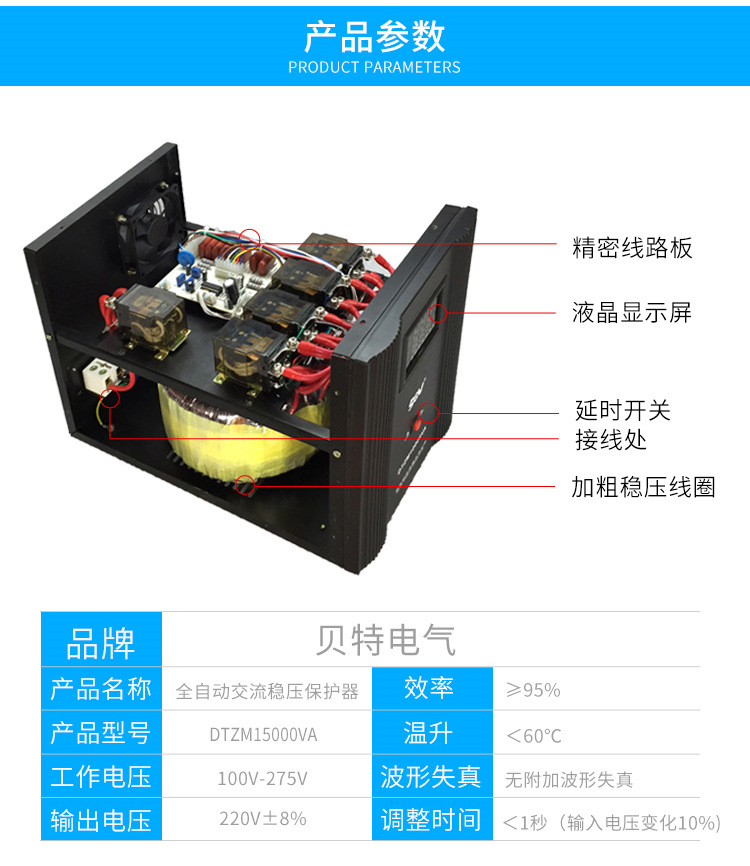 产品参数
PRODUCT PARAMETERS

精密线路板
液晶显示屏
延时开关
接线处
加粗稳压线圈

| 品牌 | 贝特电气 | | |
|---|---|---|---|
| 产品名称 | 全自动交流稳压保护器 | 效率 | ≥95% |
| 产品型号 | DTZM15000VA | 温升 | <60°C |
| 工作电压 | 100V-275V | 波形失真 | 无附加波形失真 |
| 输出电压 | 220V±8% | 调整时间 | <1秒（输入电压变化10%） |