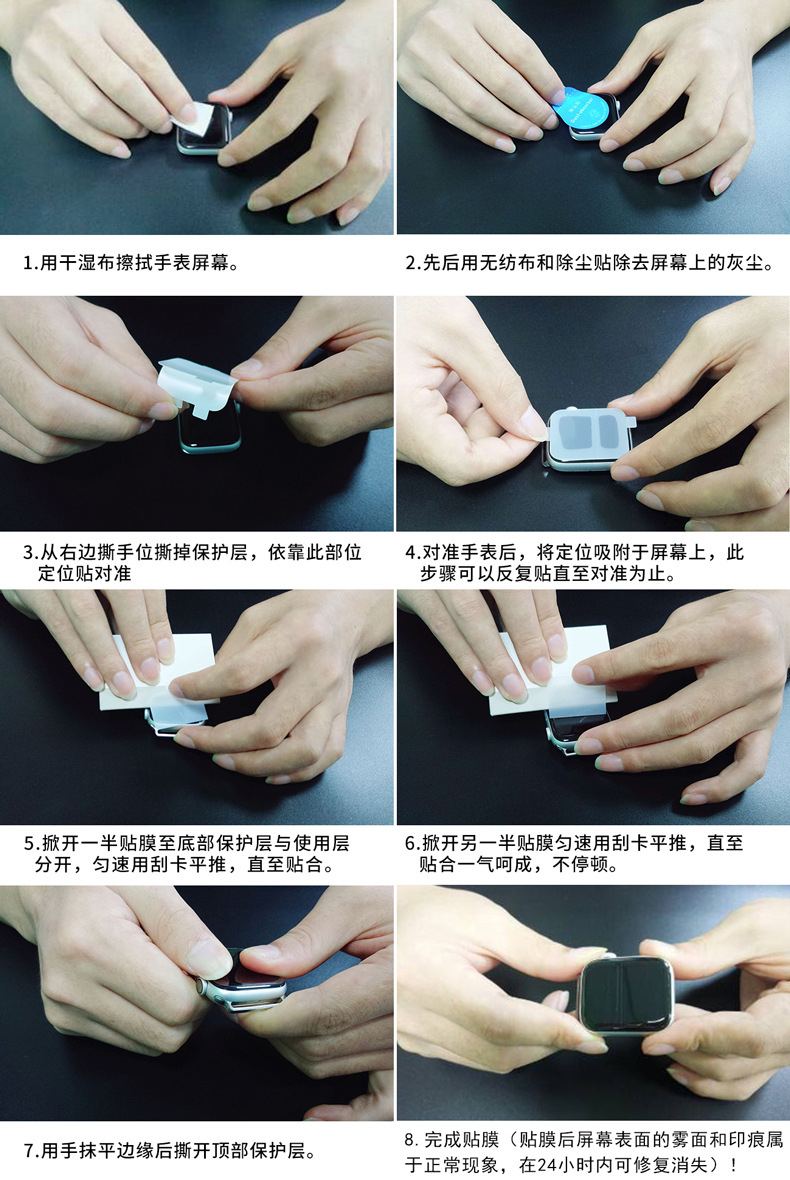 1.用干湿布擦拭手表屏幕。

2.先后用无纺布和除尘贴除去屏幕上的灰尘。

3.从右边撕手位撕掉保护层，依靠此部位定位贴对准

4.对准手表后，将定位吸附于屏幕上，此步骤可以反复贴直至对准为止。

5.掀开一半贴膜至底部保护层与使用层分开，匀速用刮卡平推，直至贴合。

6.掀开另一半贴膜匀速用刮卡平推，直至贴合一气呵成，不停顿。

7.用手抹平边缘后撕开顶部保护层。

8. 完成贴膜（贴膜后屏幕表面的雾面和印痕属于正常现象，在24小时内可修复消失）！