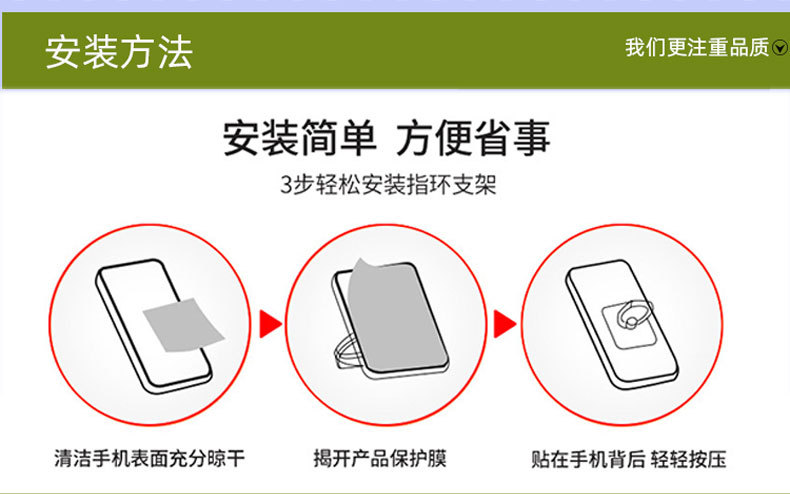 安装方法

我们更注重品质

安装简单 方便省事

3步轻松安装指环支架

清洁手机表面充分晾干

揭开产品保护膜

贴在手机背后 轻轻按压