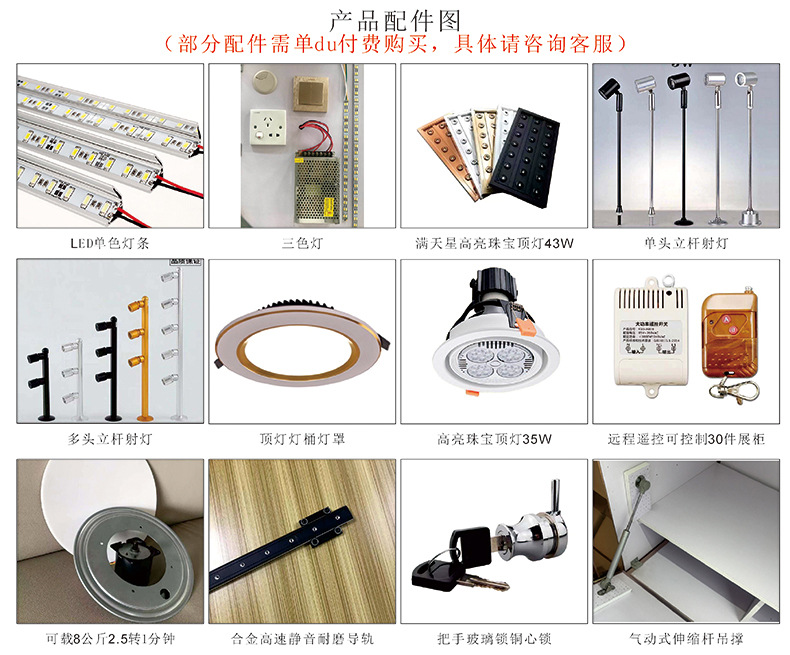 产品配件图
（部分配件需单du付费购买，具体请咨询客服）

LED单色灯条

三色灯

满天星高亮珠宝顶灯43W

单头立杆射灯

多头立杆射灯

顶灯灯桶灯罩

高亮珠宝顶灯35W

远程遥控可控制30件展柜

可载8公斤2.5转1分钟

合金高速静音耐磨导轨

把手玻璃锁铜心锁

气动式伸缩杆吊撑