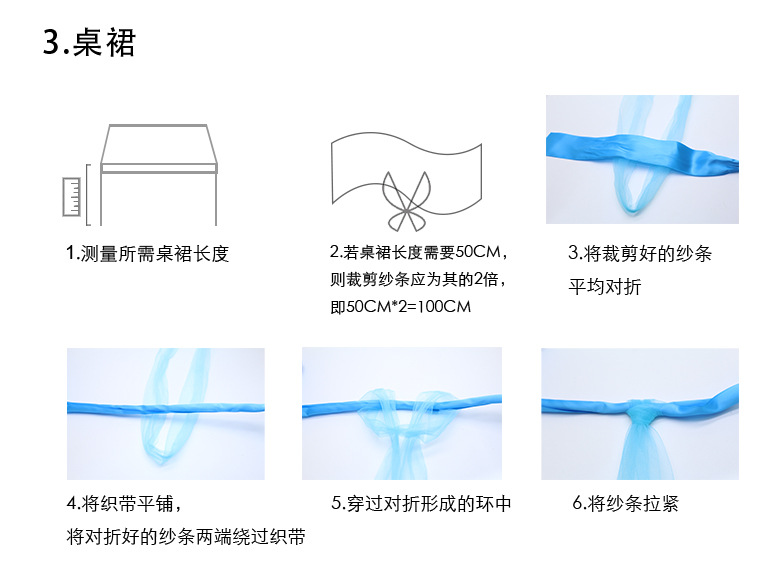 3.桌裙

1.测量所需桌裙长度

2.若桌裙长度需要50CM，则裁剪纱条应为其的2倍，即50CM*2=100CM

3.将裁剪好的纱条平均对折

4.将织带平铺，将对折好的纱条两端绕过织带

5.穿过对折形成的环中

6.将纱条拉紧