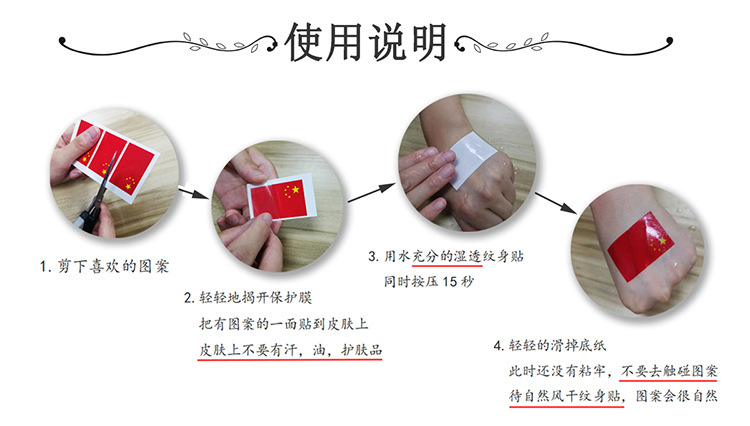 使用说明

1. 剪下喜欢的图案

2. 轻轻地揭开保护膜
把有图案的一面贴到皮肤上
皮肤上不要有汗，油，护肤品

3. 用水充分的湿透纹身贴
同时按压 15 秒

4. 轻轻的滑掉底纸
此时还没有粘牢，不要去触碰图案
待自然风干纹身贴，图案会很自然