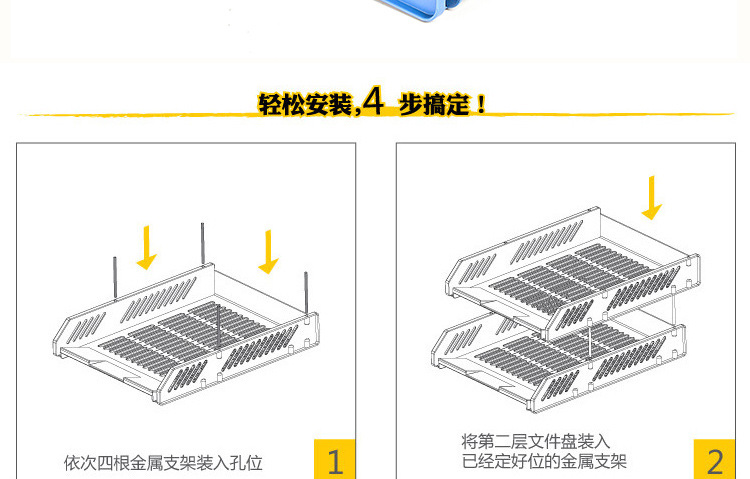 轻松安装,4 步搞定！

依次四根金属支架装入孔位

1

将第二层文件盘装入
已经定好位的金属支架

2