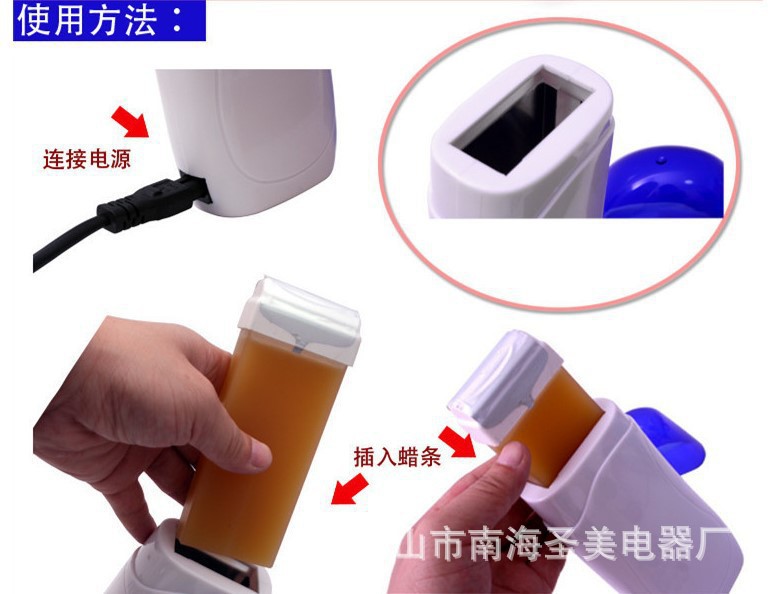 使用方法：

连接电源

插入蜡条

山市南海圣美电器厂