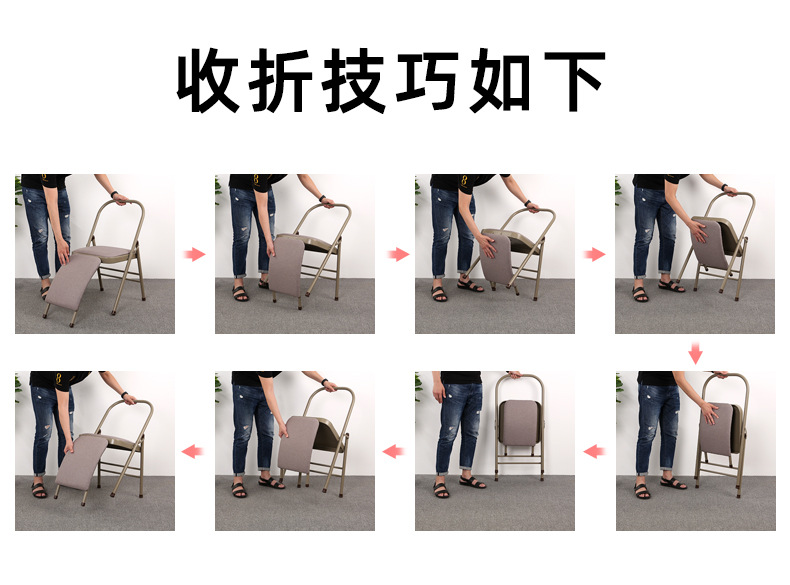 收折技巧如下