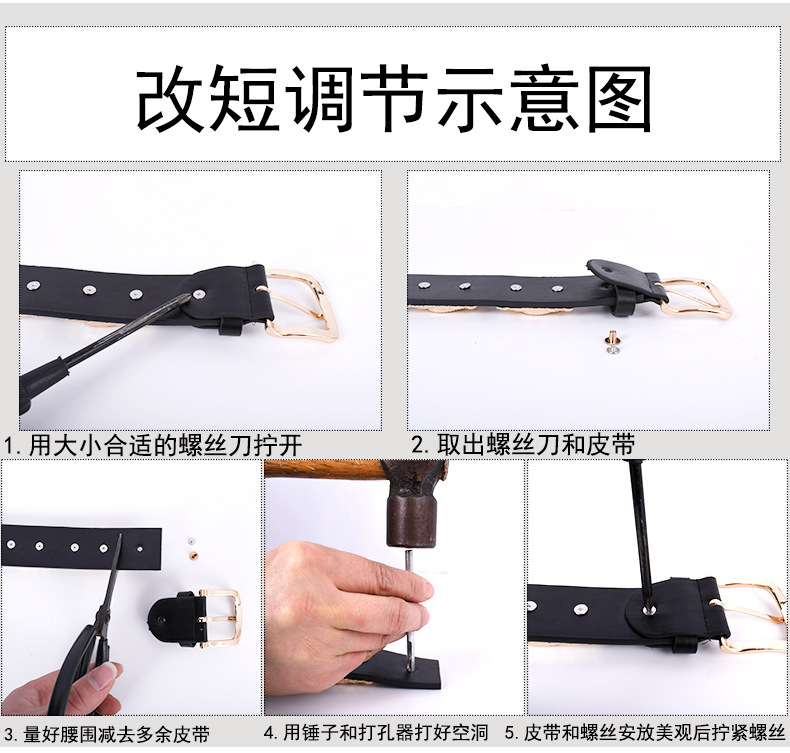 改短调节示意图

1. 用大小合适的螺丝刀拧开

2. 取出螺丝刀和皮带

3. 量好腰围减去多余皮带

4. 用锤子和打孔器打好空洞

5. 皮带和螺丝安放美观后拧紧螺丝