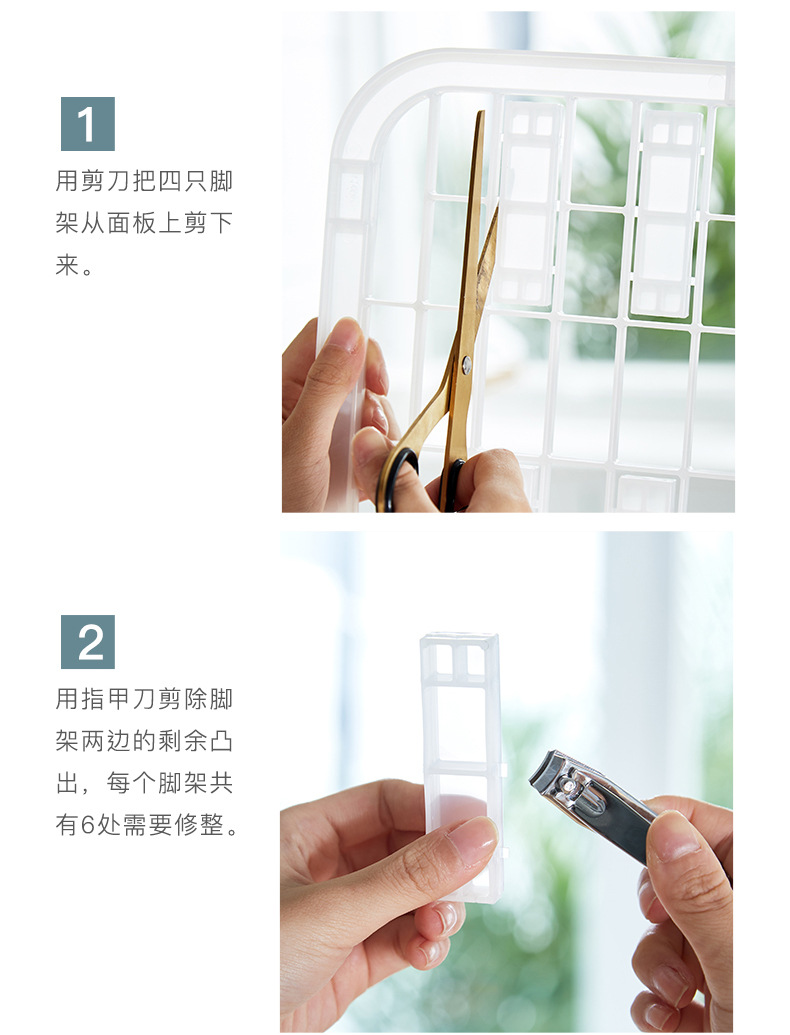 1

用剪刀把四只脚架从面板上剪下来。

2

用指甲刀剪除脚架两边的剩余凸出，每个脚架共有6处需要修整。