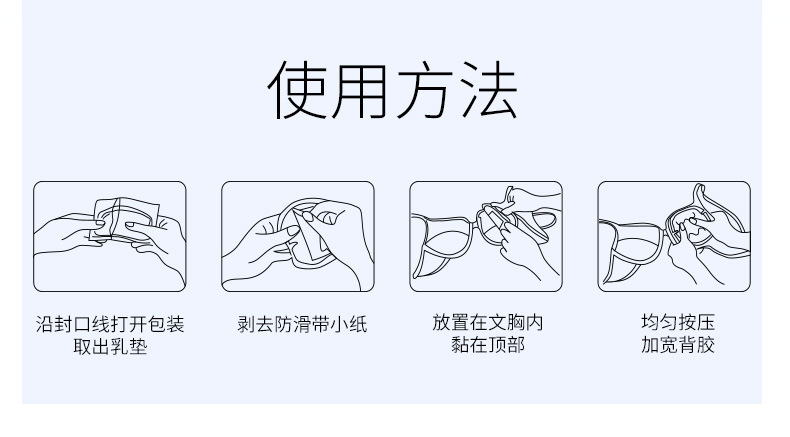 使用方法

沿封口线打开包装
取出乳垫

剥去防滑带小纸

放置在文胸内
黏在顶部

均匀按压
加宽背胶