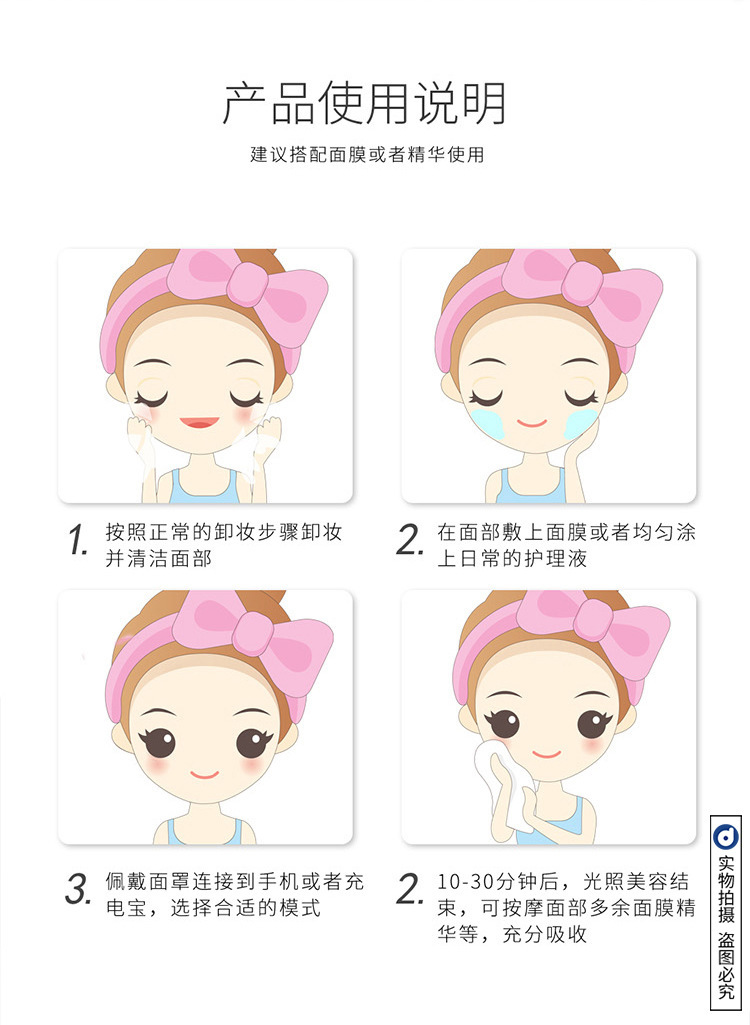 产品使用说明

建议搭配面膜或者精华使用

1. 按照正常的卸妆步骤卸妆并清洁面部

2. 在面部敷上面膜或者均匀涂上日常的护理液

3. 佩戴面罩连接到手机或者充电宝，选择合适的模式

2. 10-30分钟后，光照美容结束，可按摩面部多余面膜精华等，充分吸收

实物拍摄 盗图必究