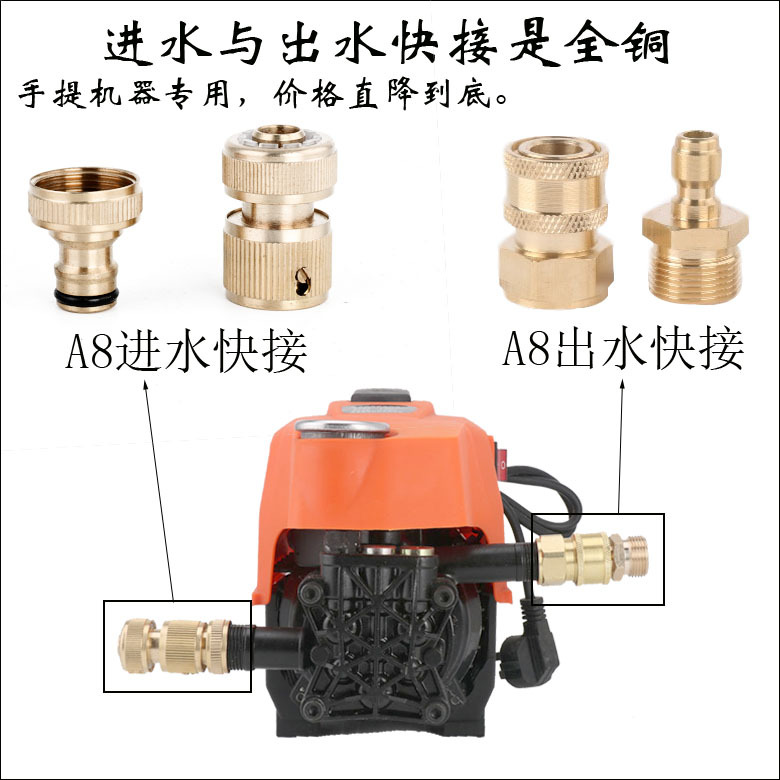 进水与出水快接是全铜
手提机器专用，价格直降到底。

A8进水快接

A8出水快接