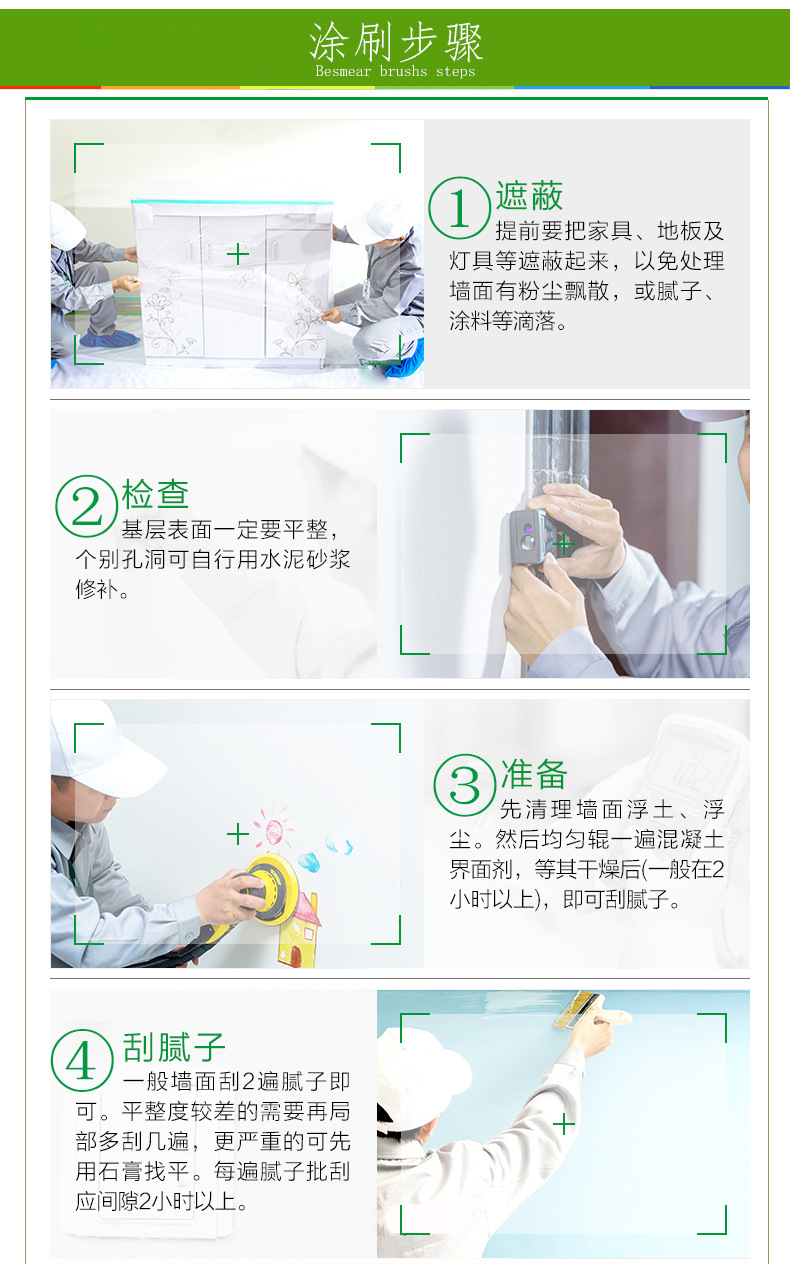 涂刷步骤
Besmear brushs steps

1 遮蔽
提前要把家具、地板及灯具等遮蔽起来，以免处理墙面有粉尘飘散，或腻子、涂料等滴落。

2 检查
基层表面一定要平整，个别孔洞可自行用水泥砂浆修补。

3 准备
先清理墙面浮土、浮尘。然后均匀辊一遍混凝土界面剂，等其干燥后(一般在2小时以上)，即可刮腻子。

4 刮腻子
一般墙面刮2遍腻子即可。平整度较差的需要再局部多刮几遍，更严重的可先用石膏找平。每遍腻子批刮应间隙2小时以上。