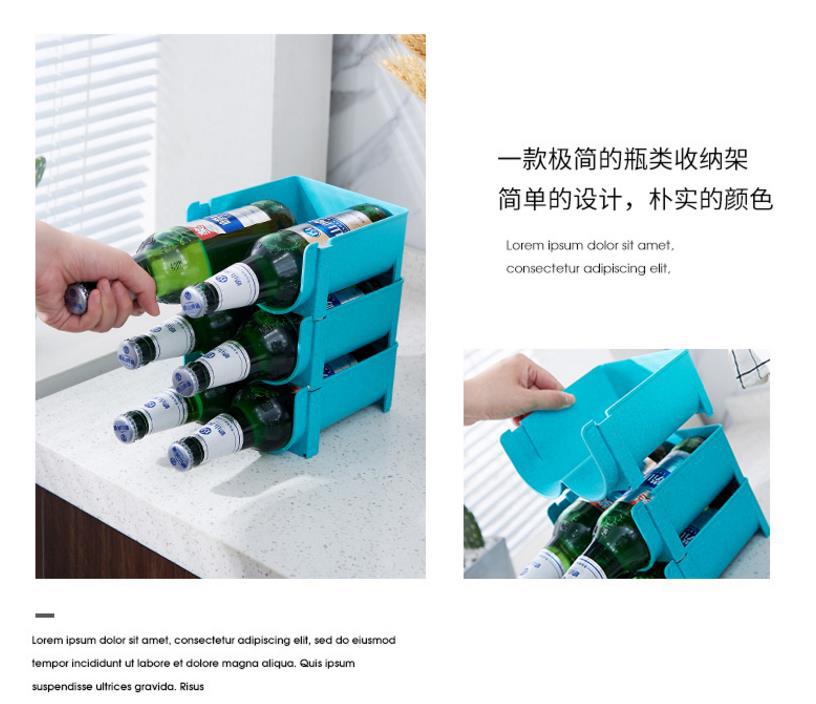 一款极简的瓶类收纳架
简单的设计，朴实的颜色

Lorem ipsum dolor sit amet, consectetur adipiscing elit,

Lorem ipsum dolor sit amet, consectetur adipiscing elit, sed do eiusmod tempor incididunt ut labore et dolore magna aliqua. Quis ipsum suspendisse ultrices gravida. Risus