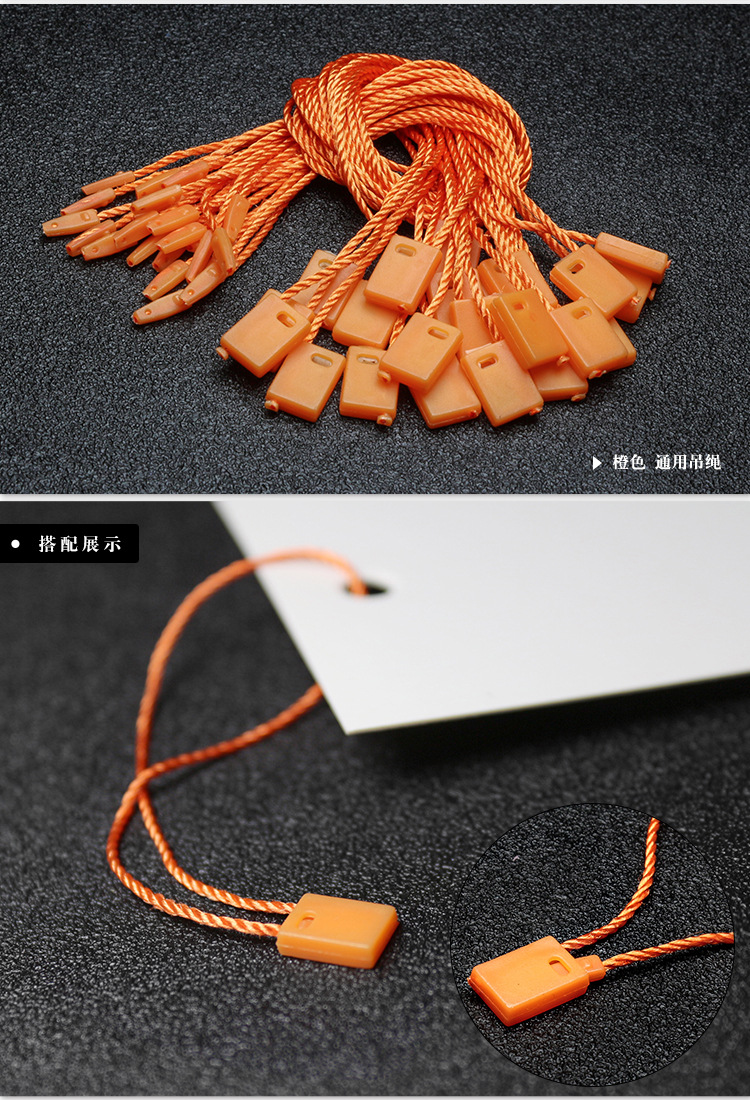 ▶ 橙色 通用吊绳

● 搭配展示