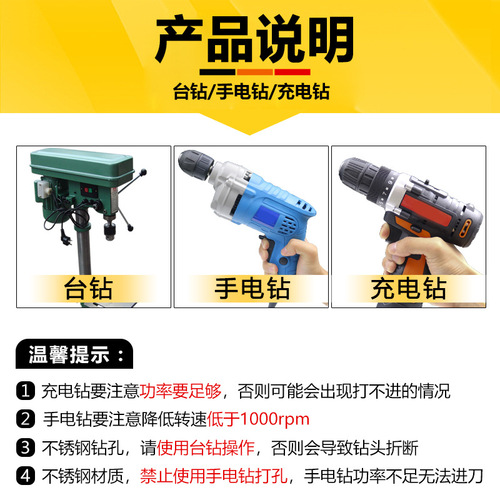 产品说明

台钻/手电钻/充电钻

台钻

手电钻

充电钻

温馨提示：

1 充电钻要注意功率要足够，否则可能会出现打不进的情况

2 手电钻要注意降低转速低于1000rpm

3 不锈钢钻孔，请使用台钻操作，否则会导致钻头折断

4 不锈钢材质，禁止使用手电钻打孔，手电钻功率不足无法进刀